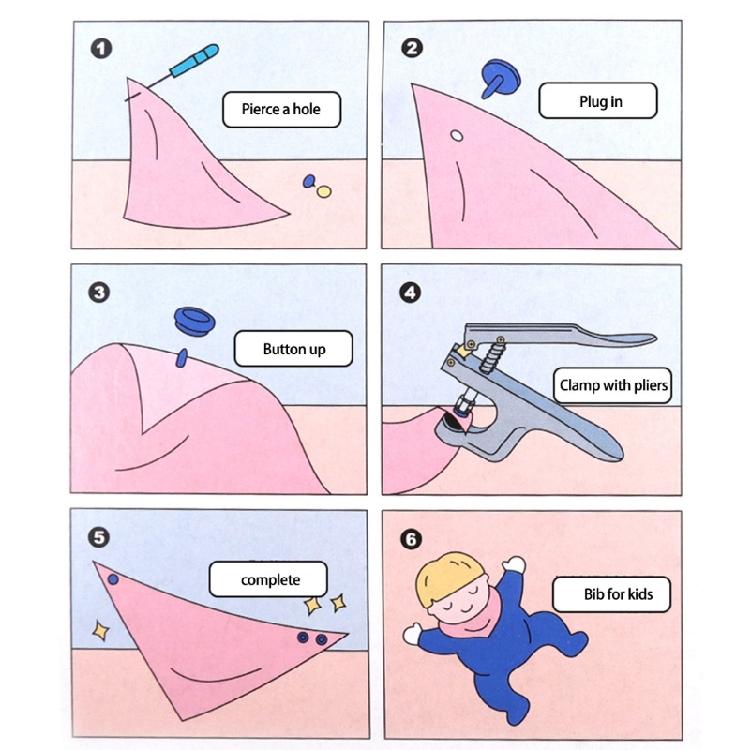 1
Pierce a hole

2
Plug in

3
Button up

4
Clamp with pliers

5
complete

6
Bib for kids