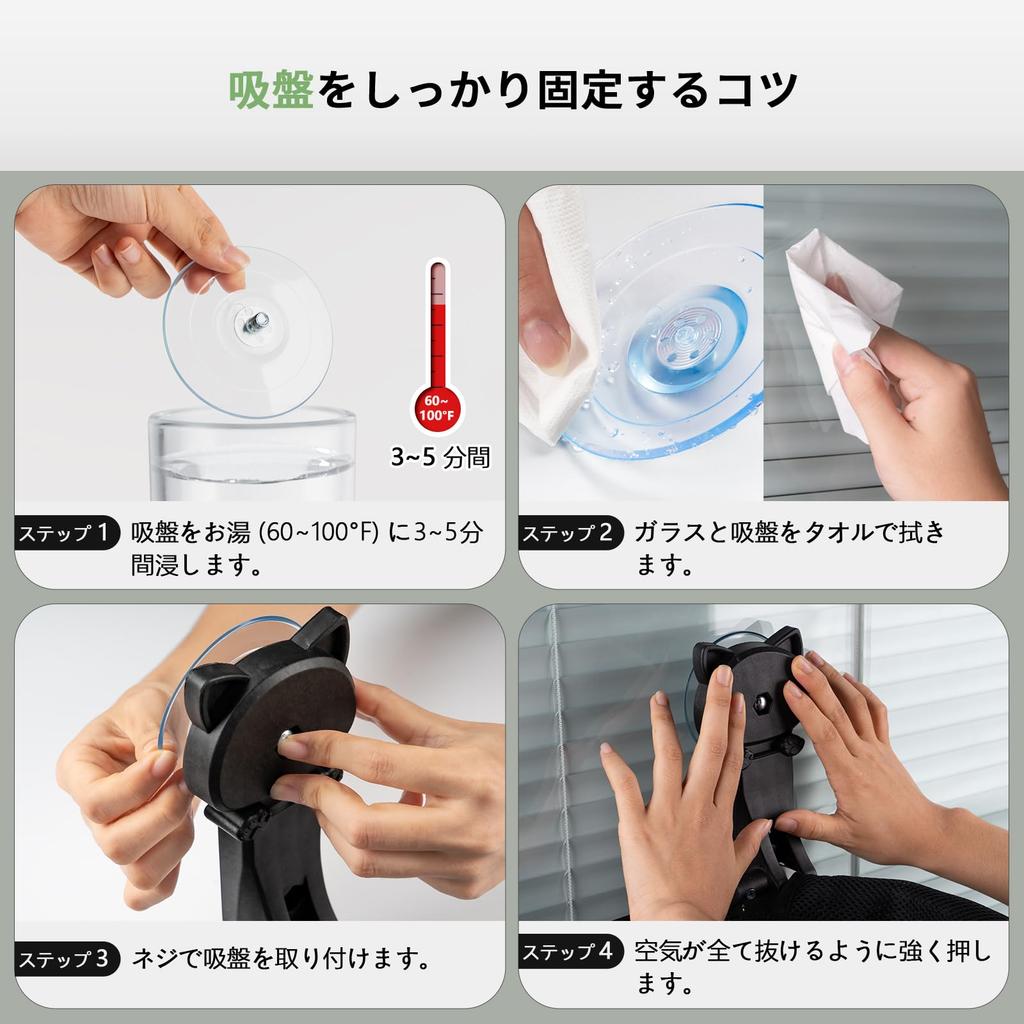 吸盤をしっかり固定するコツ

60~100°F

3~5 分間

ステップ 1 吸盤をお湯 (60~100°F) に3~5分間浸します。

ステップ 2 ガラスと吸盤をタオルで拭きます。

ステップ 3 ネジで吸盤を取り付けます。

ステップ 4 空気が全て抜けるように強く押します。