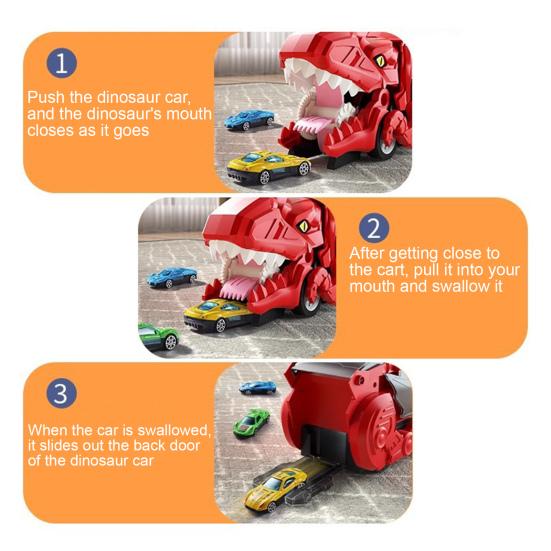 1

Push the dinosaur car, and the dinosaur's mouth closes as it goes

2

After getting close to the cart, pull it into your mouth and swallow it

3

When the car is swallowed, it slides out the back door of the dinosaur car