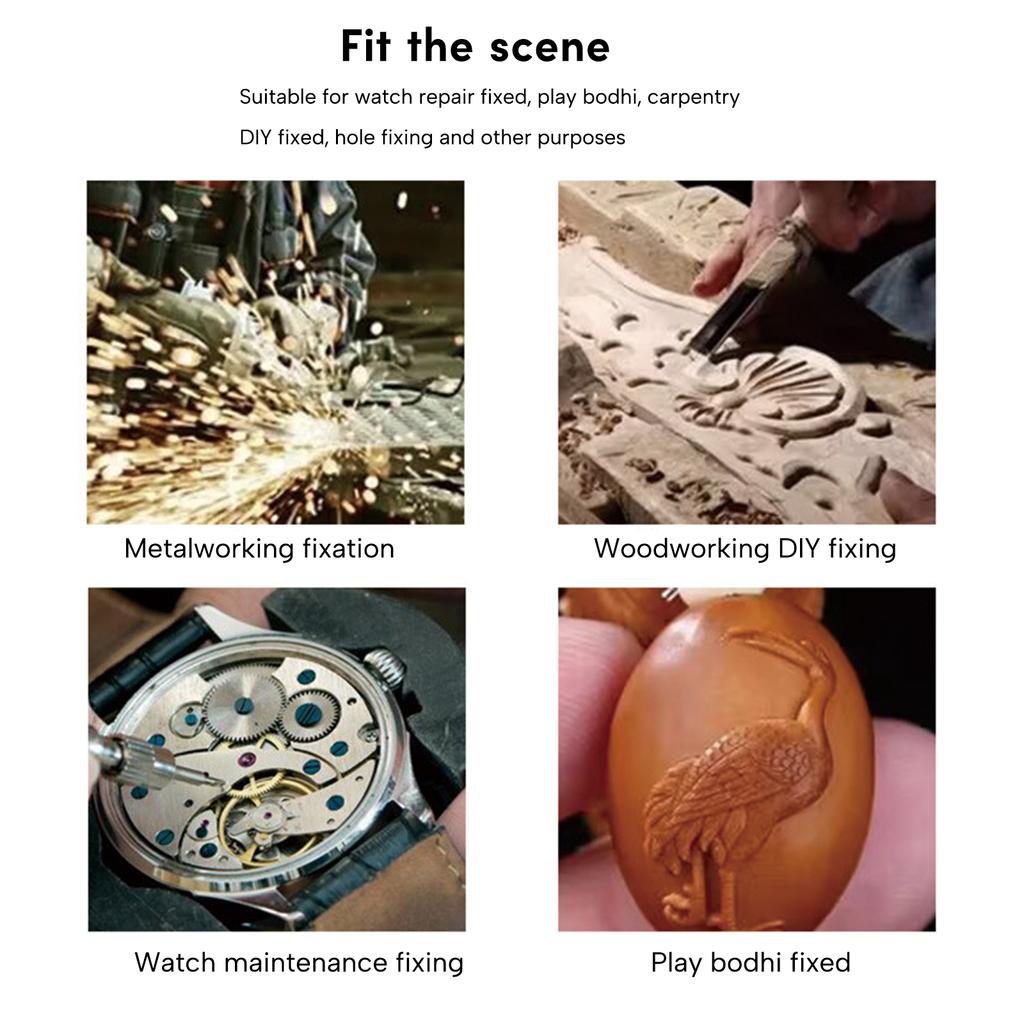 Fit the scene

Suitable for watch repair fixed, play bodhi, carpentry DIY fixed, hole fixing and other purposes

Metalworking fixation

Woodworking DIY fixing

Watch maintenance fixing

Play bodhi fixed