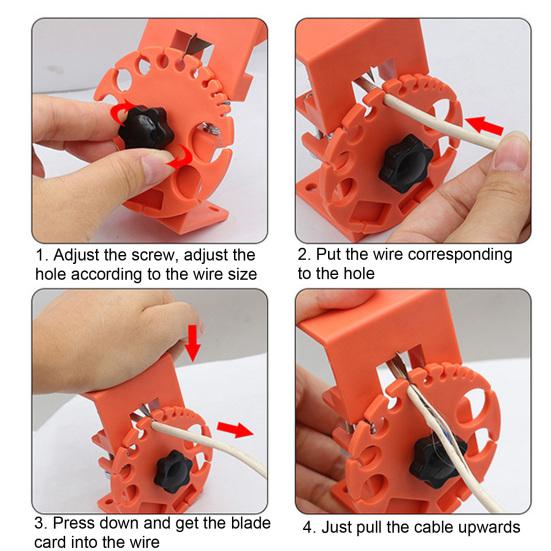 1. Adjust the screw, adjust the hole according to the wire size

2. Put the wire corresponding to the hole

3. Press down and get the blade card into the wire

4. Just pull the cable upwards