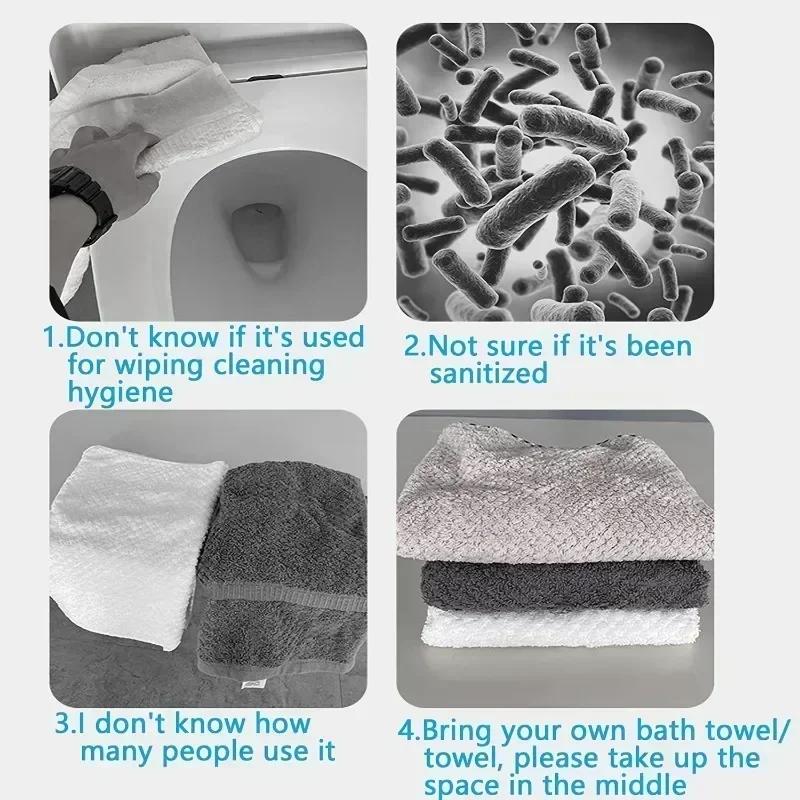 1.Don't know if it's used for wiping cleaning hygiene

2.Not sure if it's been sanitized

3.I don't know how many people use it

4.Bring your own bath towel/ towel, please take up the space in the middle