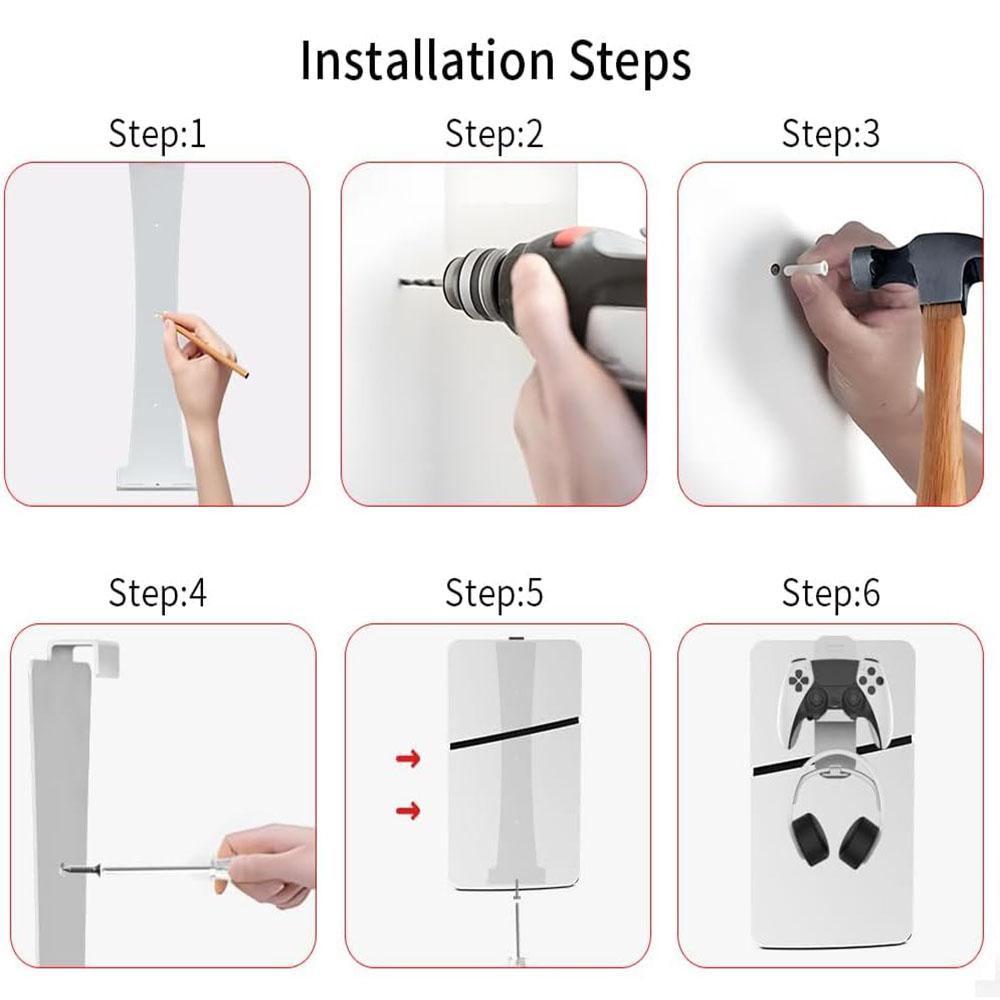 Installation Steps

Step:1

Step:2

Step:3

Step:4

Step:5

Step:6