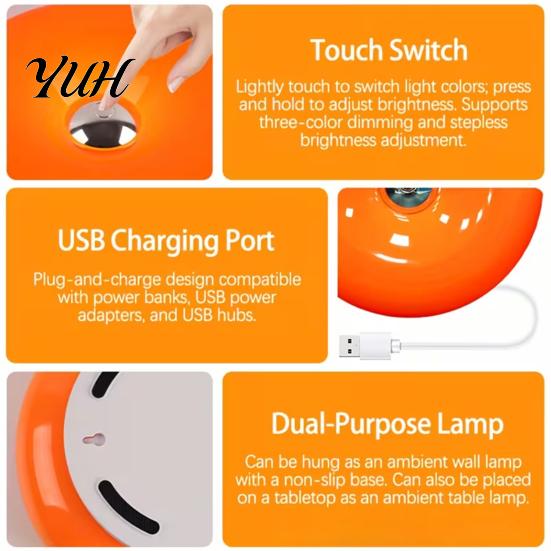 YUH

Touch Switch

Lightly touch to switch light colors; press and hold to adjust brightness. Supports three-color dimming and stepless brightness adjustment.

USB Charging Port

Plug-and-charge design compatible with power banks, USB power adapters, and USB hubs.

Dual-Purpose Lamp

Can be hung as an ambient wall lamp with a non-slip base. Can also be placed on a tabletop as an ambient table lamp.