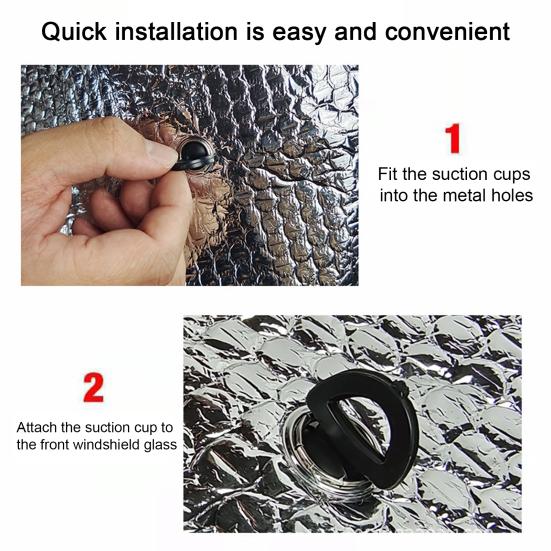 Quick installation is easy and convenient

1
Fit the suction cups into the metal holes

2
Attach the suction cup to the front windshield glass