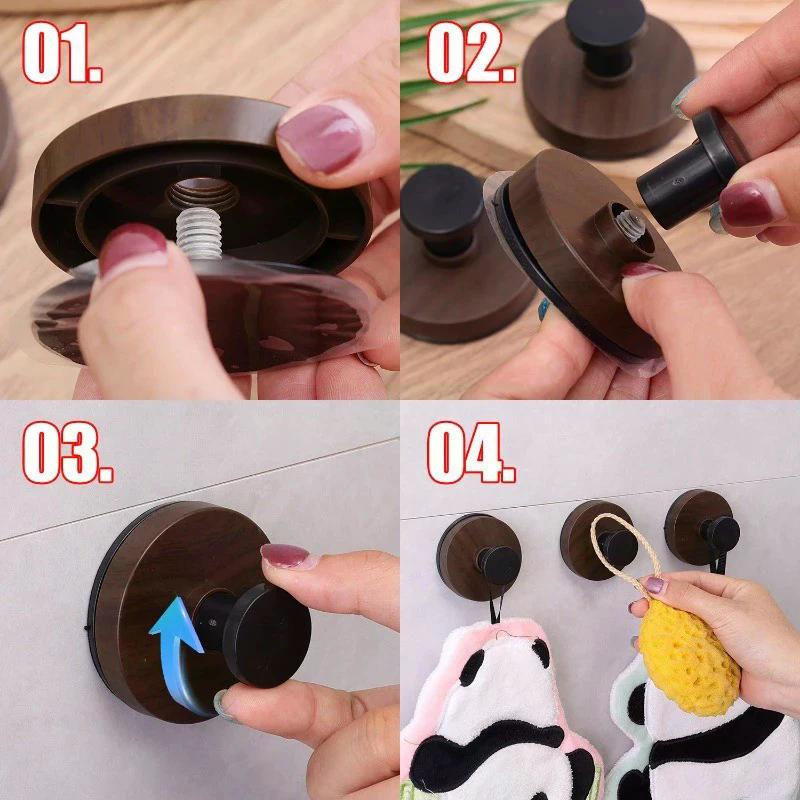 01.

02.

03.

04.