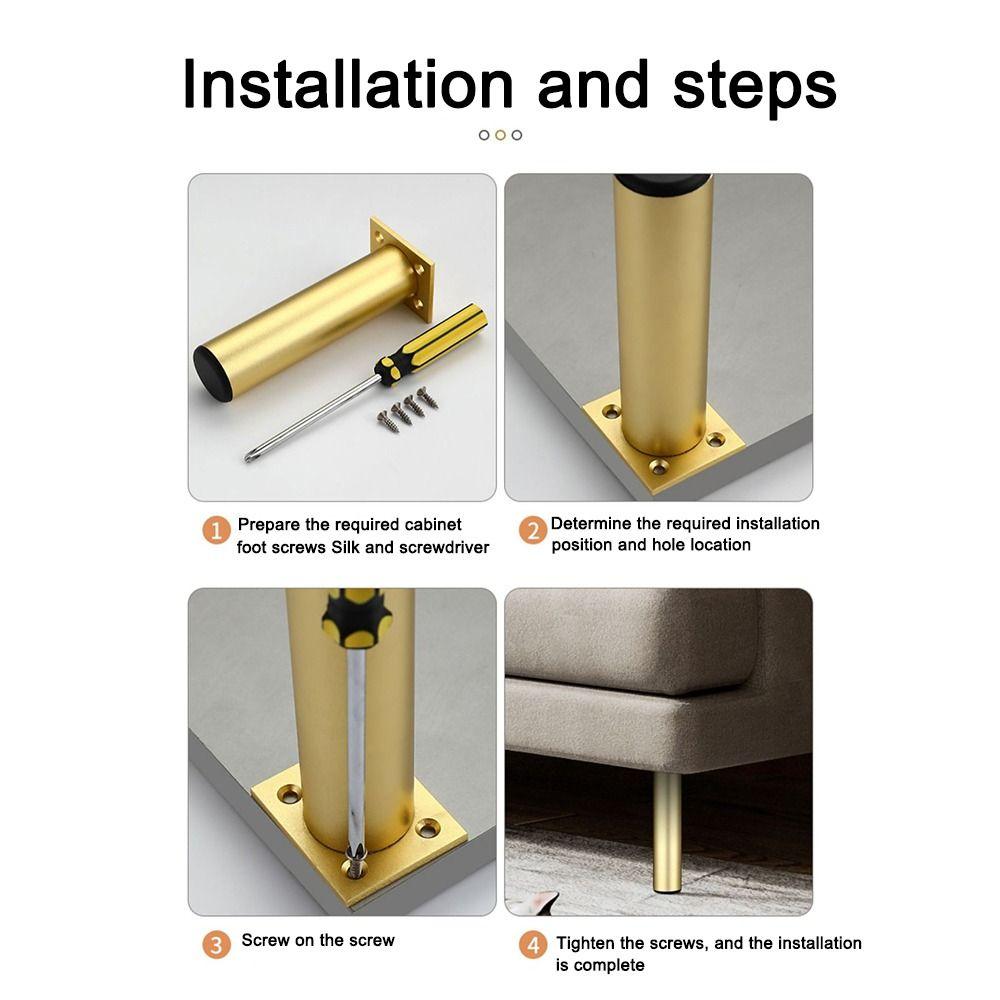 Installation and steps

1 Prepare the required cabinet foot screws Silk and screwdriver

2 Determine the required installation position and hole location

3 Screw on the screw

4 Tighten the screws, and the installation is complete