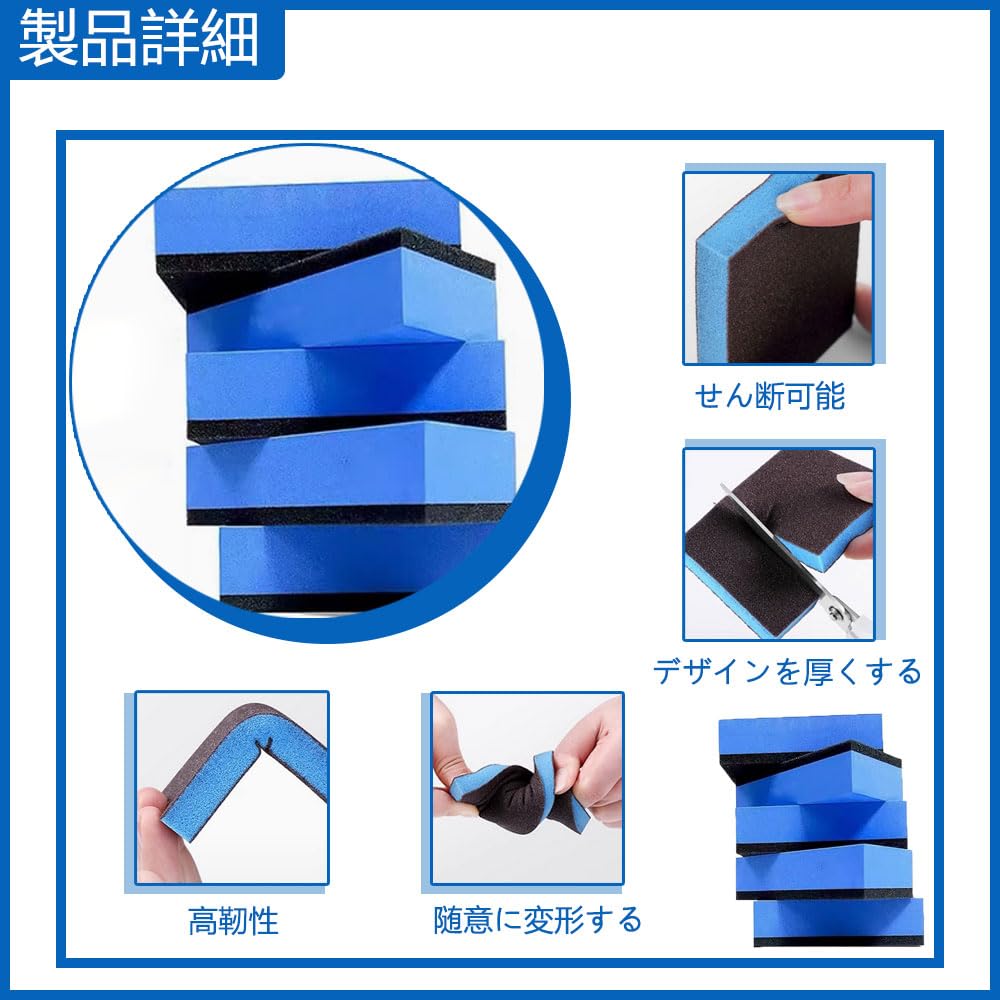 製品詳細

せん断可能

デザインを厚くする

高靭性

随意に変形する