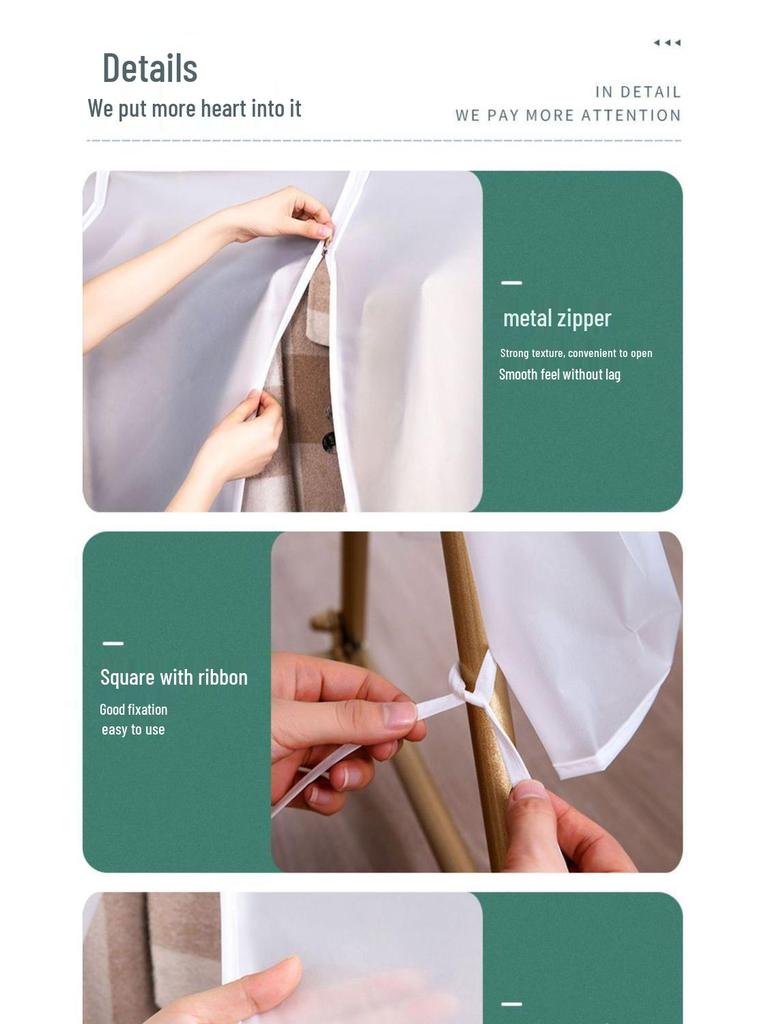 Details
We put more heart into it

IN DETAIL
WE PAY MORE ATTENTION

metal zipper
Strong texture, convenient to open
Smooth feel without lag

Square with ribbon
Good fixation
easy to use