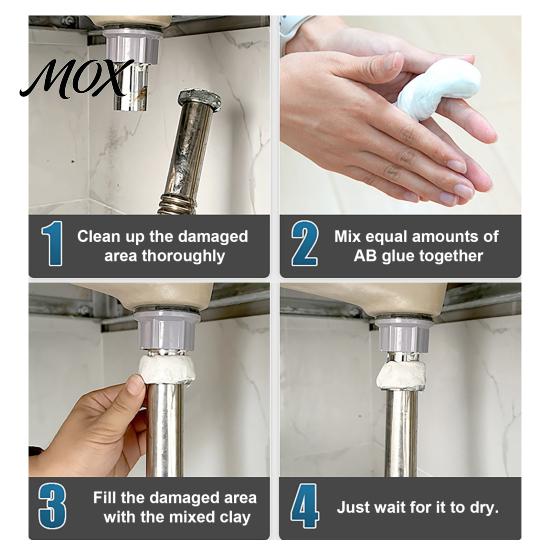 MOX

1 Clean up the damaged area thoroughly

2 Mix equal amounts of AB glue together

3 Fill the damaged area with the mixed clay

4 Just wait for it to dry.