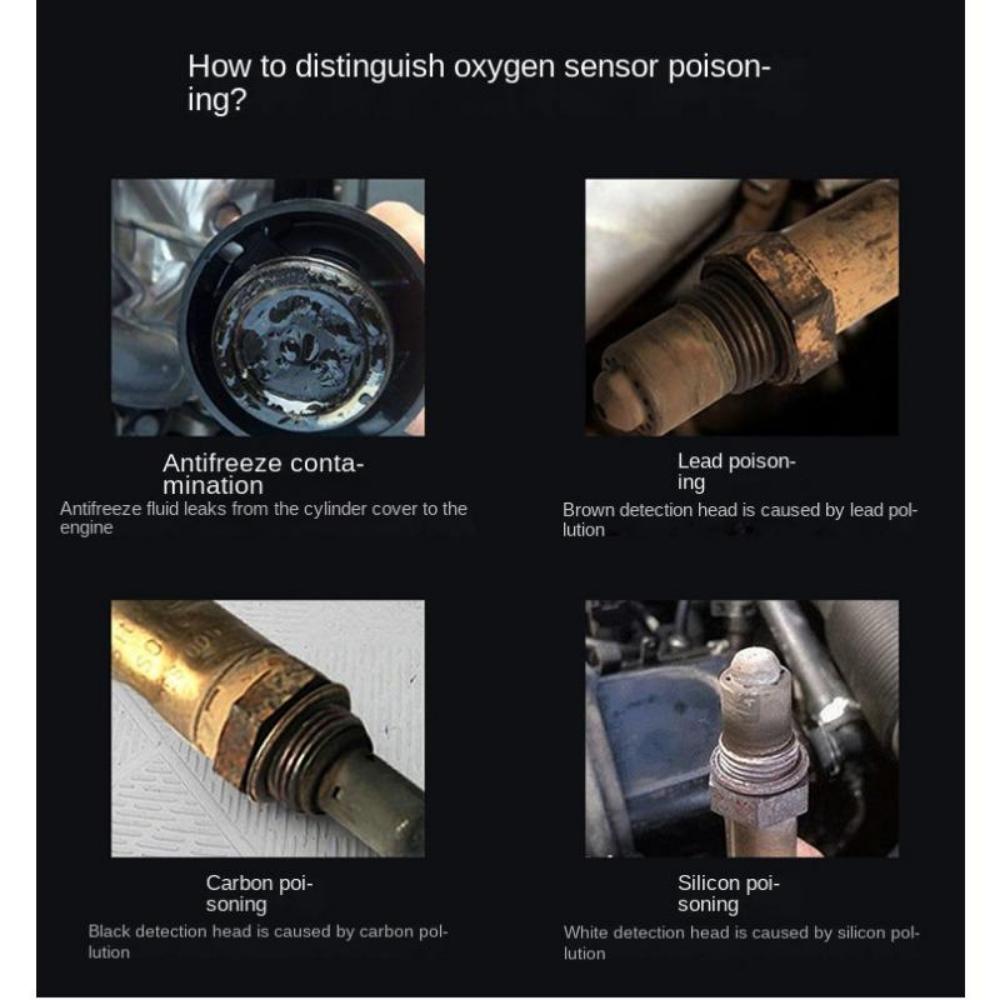 How to distinguish oxygen sensor poisoning?

Antifreeze contamination
Antifreeze fluid leaks from the cylinder cover to the engine

Lead poisoning
Brown detection head is caused by lead pollution

Carbon poisoning
Black detection head is caused by carbon pollution

Silicon poisoning
White detection head is caused by silicon pollution