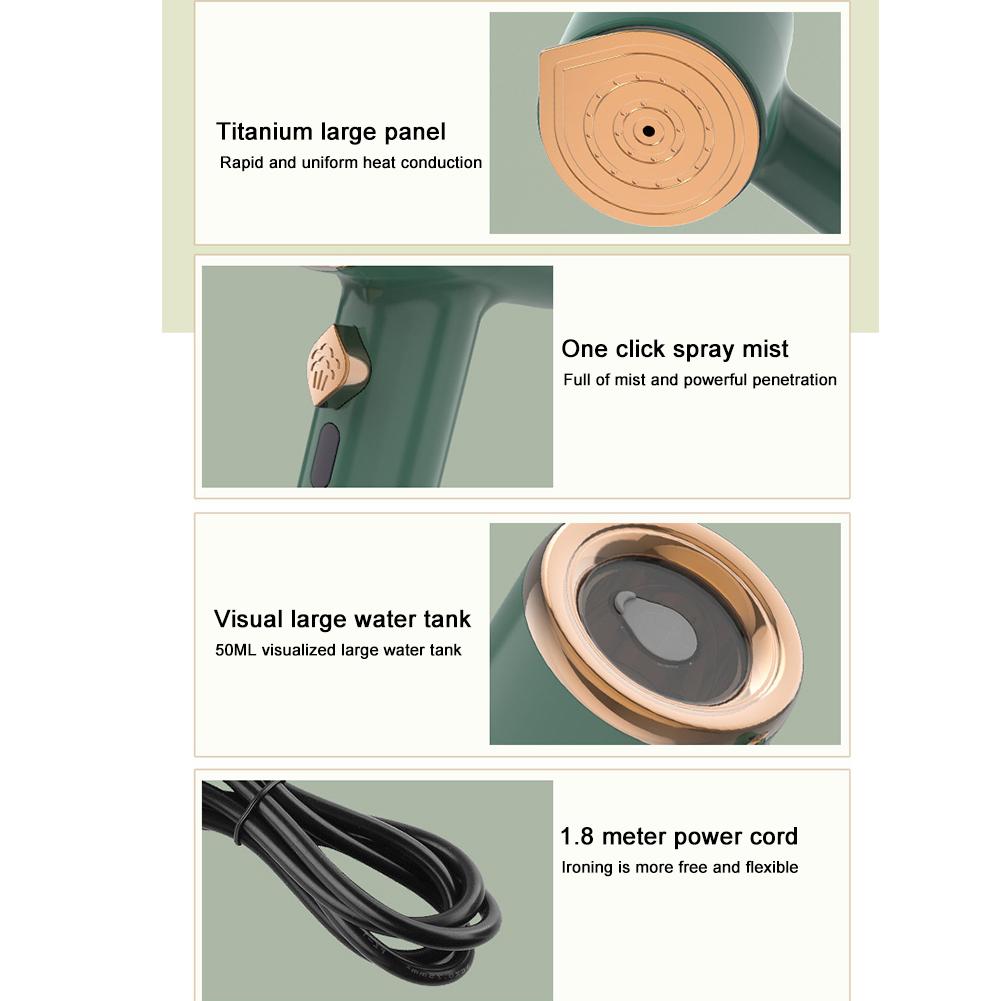 Titanium large panel
Rapid and uniform heat conduction

One click spray mist
Full of mist and powerful penetration

Visual large water tank
50ML visualized large water tank

1.8 meter power cord
Ironing is more free and flexible