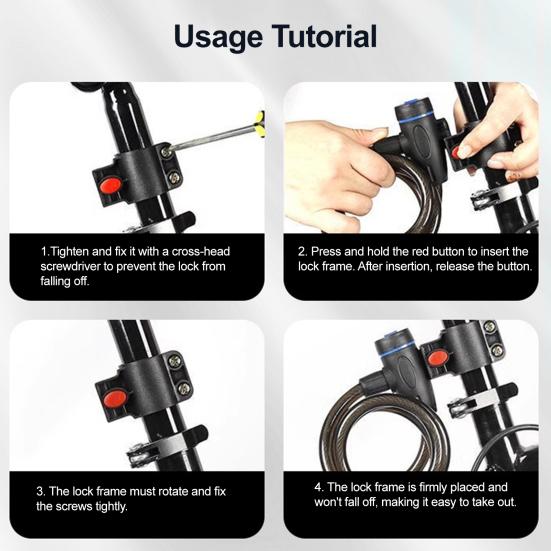 Usage Tutorial

1.Tighten and fix it with a cross-head screwdriver to prevent the lock from falling off.

2. Press and hold the red button to insert the lock frame. After insertion, release the button.

3. The lock frame must rotate and fix the screws tightly.

4. The lock frame is firmly placed and won't fall off, making it easy to take out.