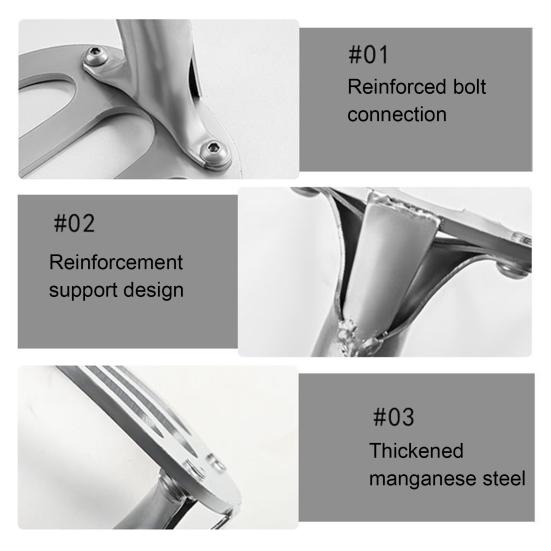 #01
Reinforced bolt connection

#02
Reinforcement support design

#03
Thickened manganese steel