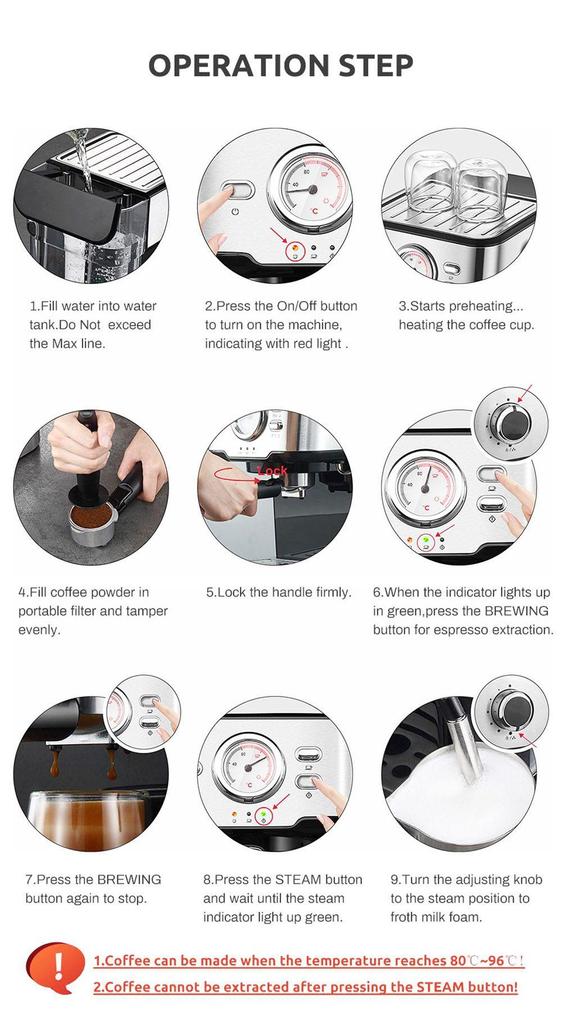 OPERATION STEP

1.Fill water into water tank.Do Not exceed the Max line.

2.Press the On/Off button to turn on the machine, indicating with red light .

3.Starts preheating... heating the coffee cup.

Lock

4.Fill coffee powder in portable filter and tamper evenly.

5.Lock the handle firmly.

6.When the indicator lights up in green,press the BREWING button for espresso extraction.

7.Press the BREWING button again to stop.

8.Press the STEAM button and wait until the steam indicator light up green.

9.Turn the adjusting knob to the steam position to froth milk foam.

!

1.Coffee can be made when the temperature reaches 80℃~96℃!

2.Coffee cannot be extracted after pressing the STEAM button!