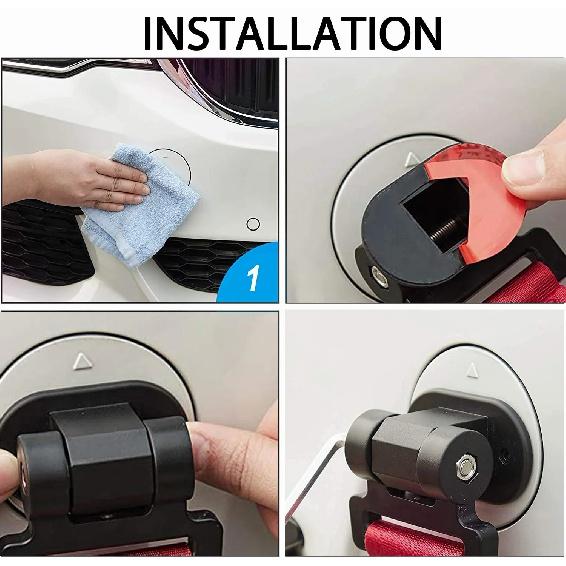 INSTALLATION

1