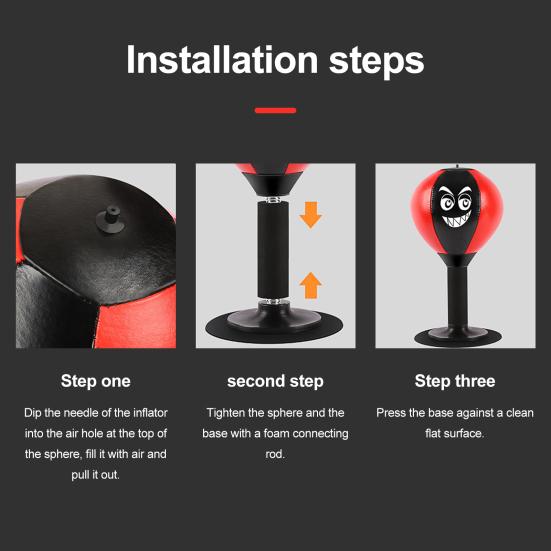 Installation steps

Step one

Dip the needle of the inflator into the air hole at the top of the sphere, fill it with air and pull it out.

second step

Tighten the sphere and the base with a foam connecting rod.

Step three

Press the base against a clean flat surface.