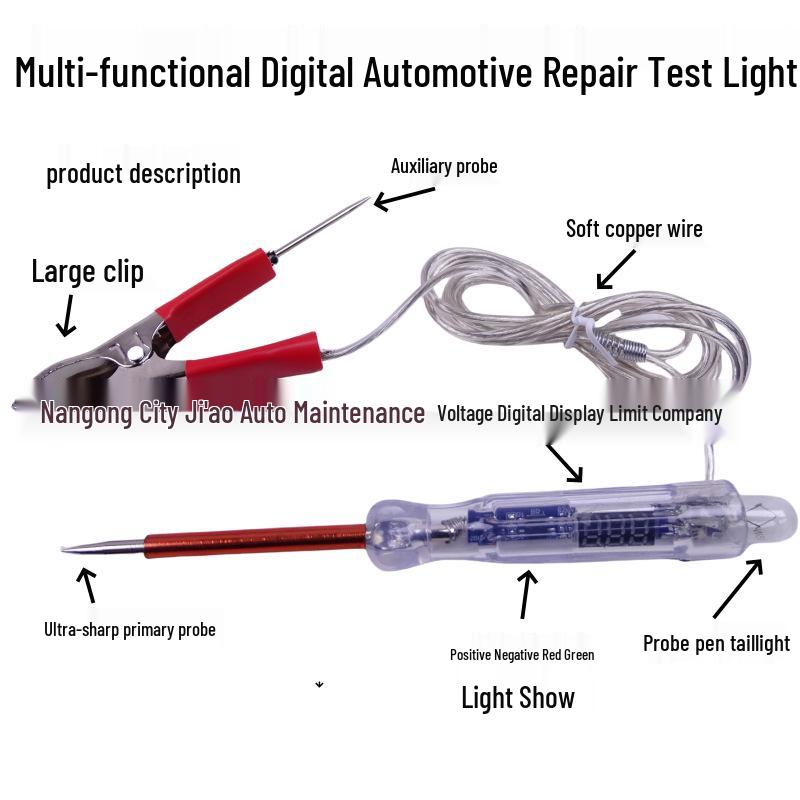 Multi-functional Digital Automotive Repair Test Light

product description

Auxiliary probe

Soft copper wire

Large clip

Nangong City Ji'ao Auto Maintenance

Voltage Digital Display Limit Company

Ultra-sharp primary probe

Positive Negative Red Green

Light Show

Probe pen taillight