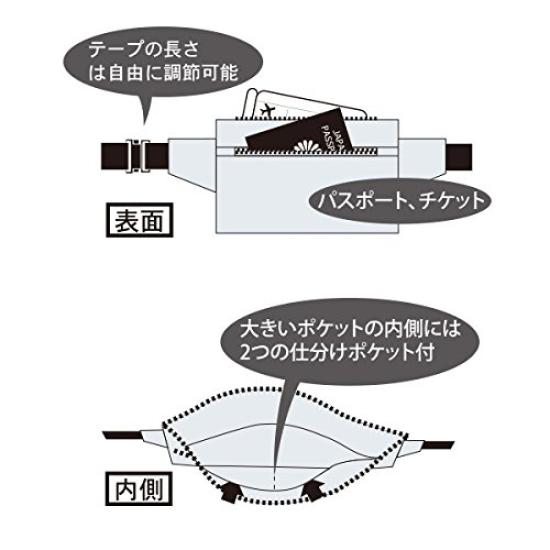 テープの長さは自由に調節可能

JAPAN PASSPORT

パスポート、チケット

表面

大きいポケットの内側には2つの仕分けポケット付

内側