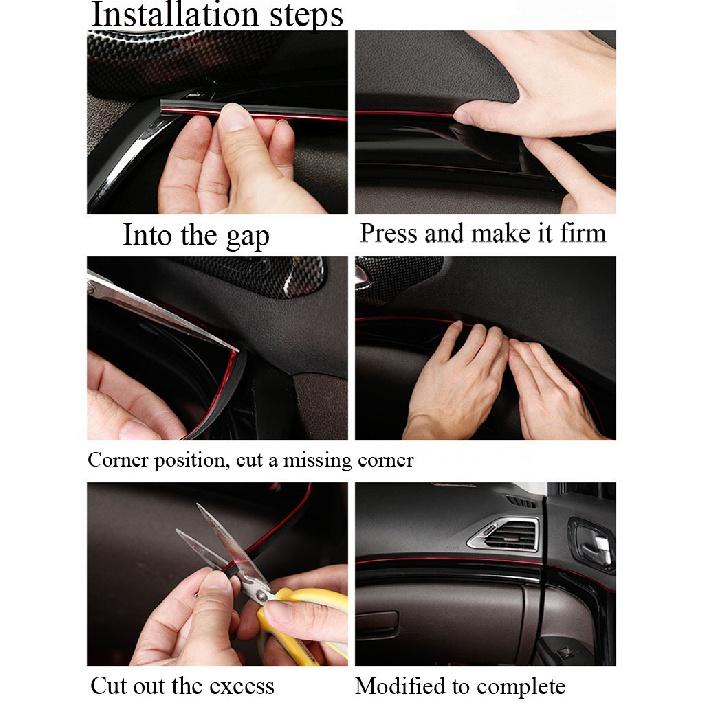 Installation steps

Into the gap

Press and make it firm

Corner position, cut a missing corner

Cut out the excess

Modified to complete