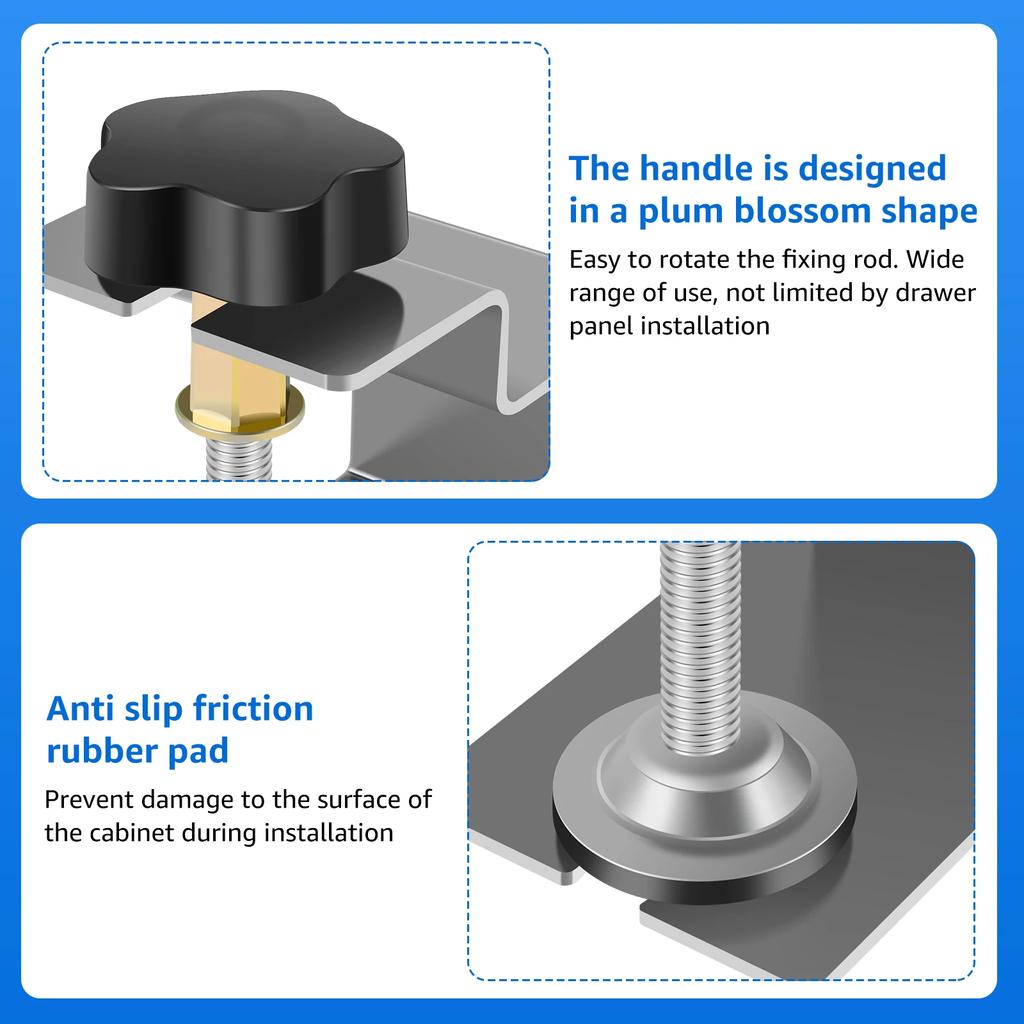 The handle is designed in a plum blossom shape

Easy to rotate the fixing rod. Wide range of use, not limited by drawer panel installation

Anti slip friction rubber pad

Prevent damage to the surface of the cabinet during installation