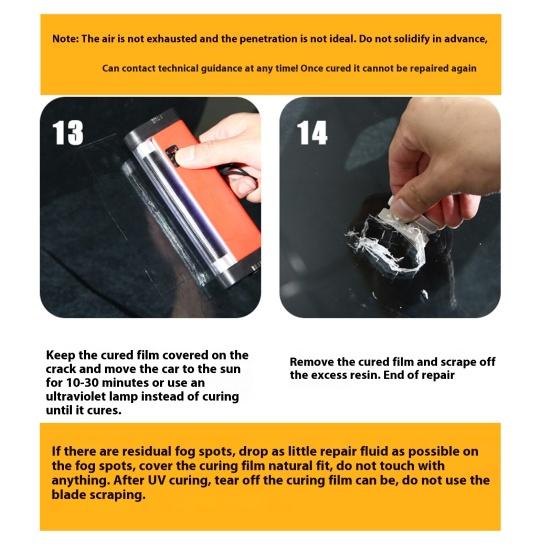 Note: The air is not exhausted and the penetration is not ideal. Do not solidify in advance,

Can contact technical guidance at any time! Once cured it cannot be repaired again

13

14

Keep the cured film covered on the crack and move the car to the sun for 10-30 minutes or use an ultraviolet lamp instead of curing until it cures.

Remove the cured film and scrape off the excess resin. End of repair

If there are residual fog spots, drop as little repair fluid as possible on the fog spots, cover the curing film natural fit, do not touch with anything. After UV curing, tear off the curing film can be, do not use the blade scraping.