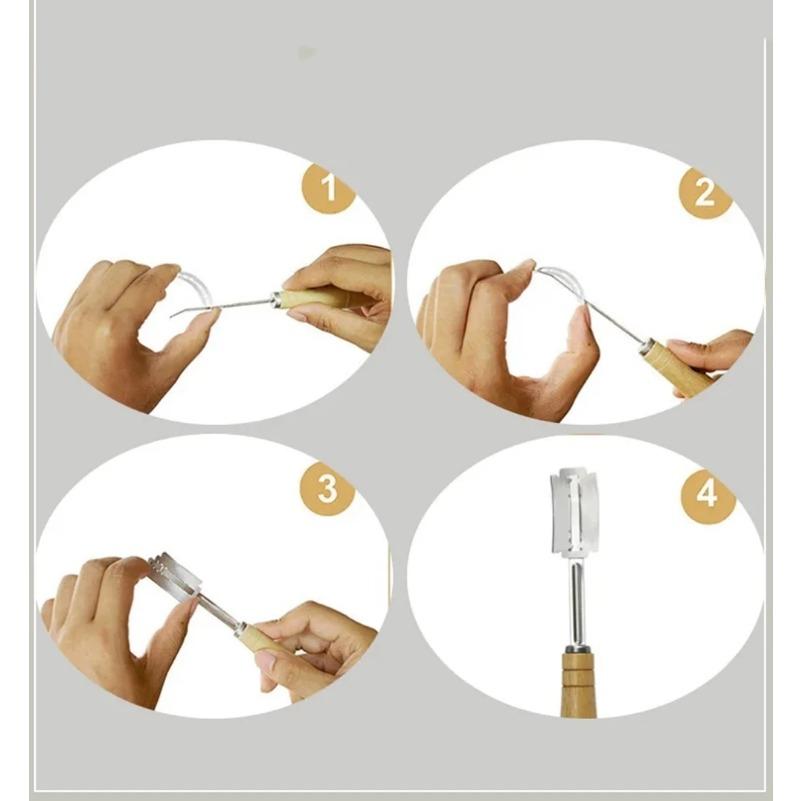 1
2
3
4