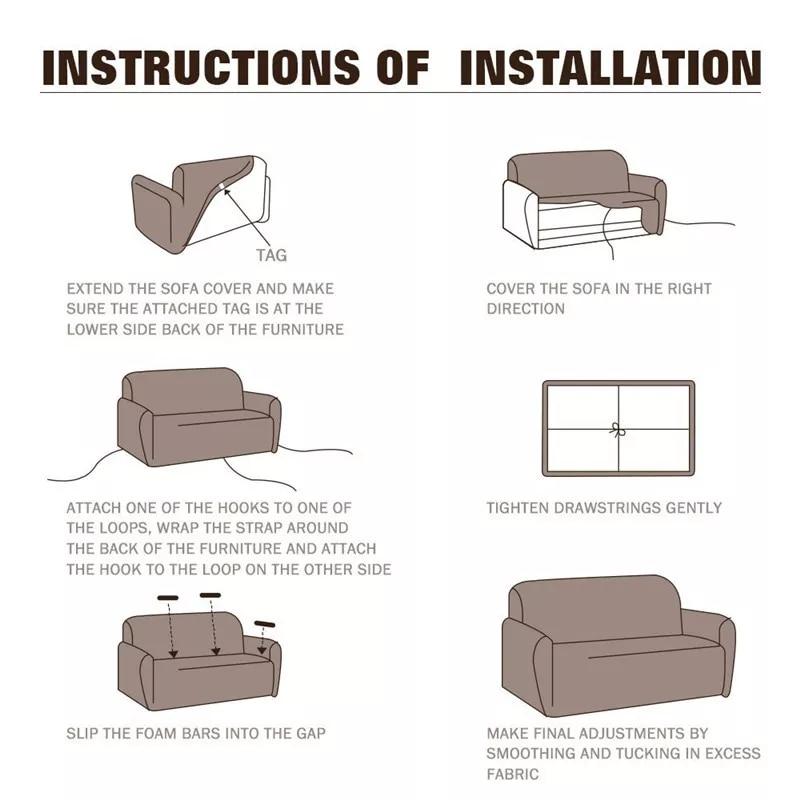 INSTRUCTIONS OF INSTALLATION

TAG

EXTEND THE SOFA COVER AND MAKE SURE THE ATTACHED TAG IS AT THE LOWER SIDE BACK OF THE FURNITURE

COVER THE SOFA IN THE RIGHT DIRECTION

ATTACH ONE OF THE HOOKS TO ONE OF THE LOOPS, WRAP THE STRAP AROUND THE BACK OF THE FURNITURE AND ATTACH THE HOOK TO THE LOOP ON THE OTHER SIDE

TIGHTEN DRAWSTRINGS GENTLY

SLIP THE FOAM BARS INTO THE GAP

MAKE FINAL ADJUSTMENTS BY SMOOTHING AND TUCKING IN EXCESS FABRIC