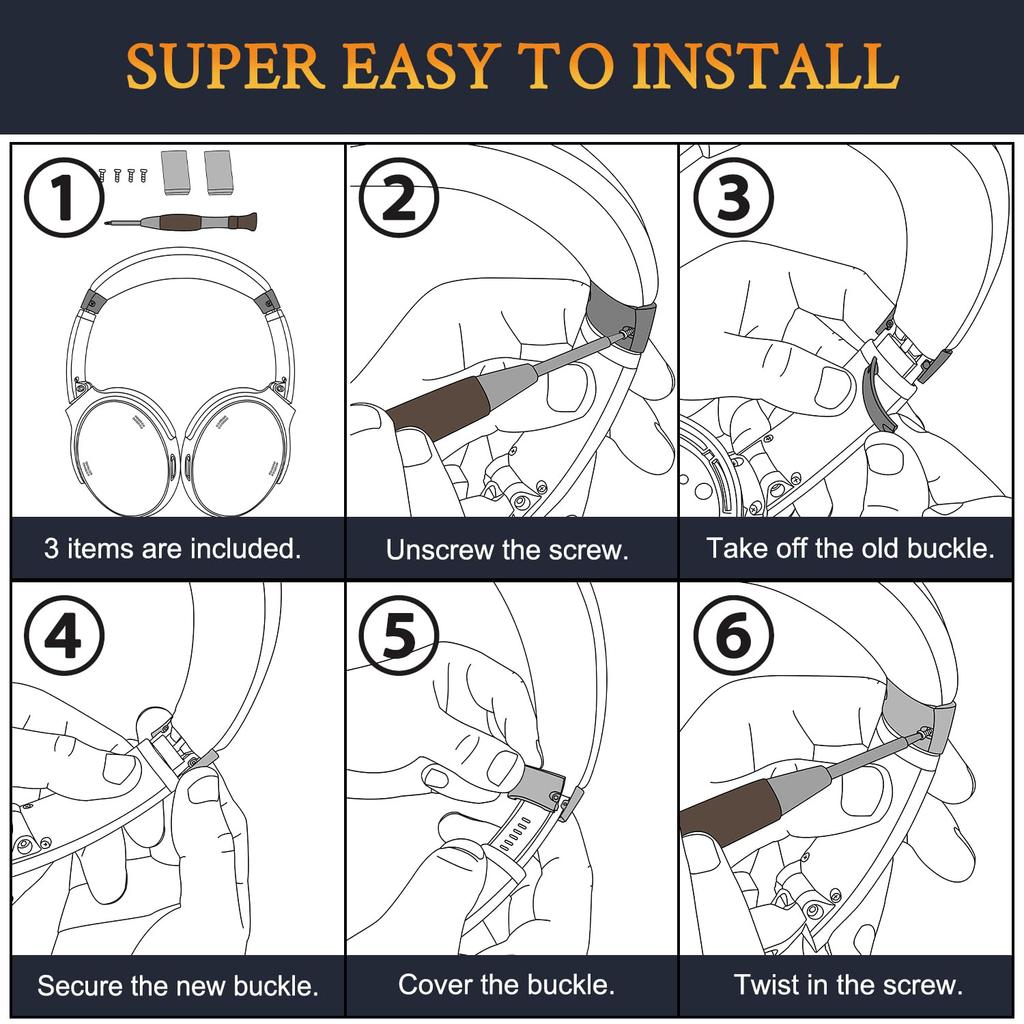 SUPER EASY TO INSTALL

1
3 items are included.

2
Unscrew the screw.

3
Take off the old buckle.

4
Secure the new buckle.

5
Cover the buckle.

6
Twist in the screw.