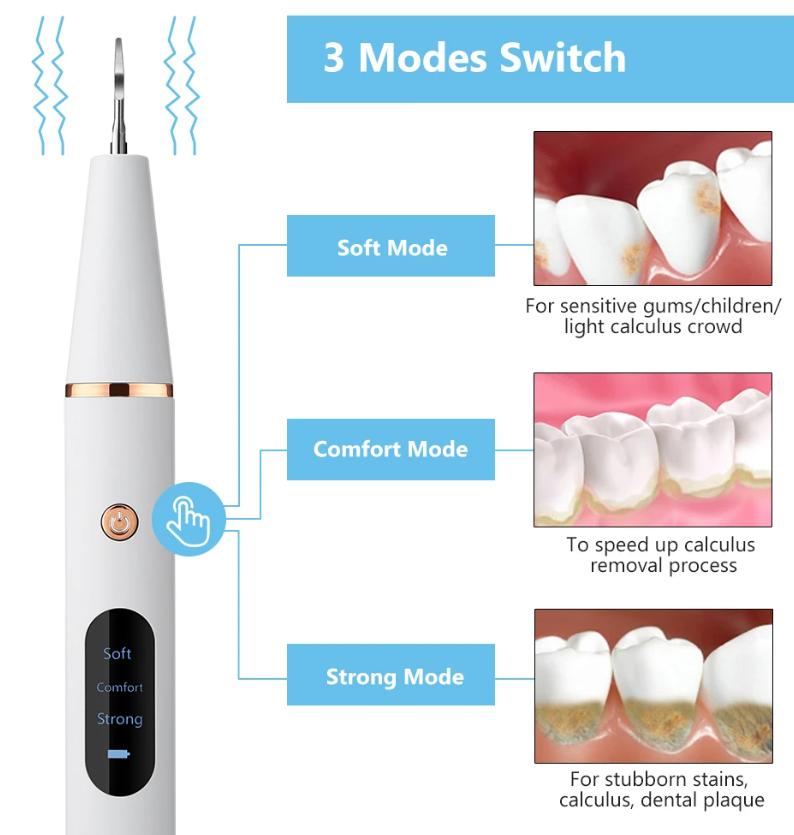 3 Modes Switch

Soft Mode

For sensitive gums/children/ light calculus crowd

Comfort Mode

To speed up calculus removal process

Strong Mode

For stubborn stains, calculus, dental plaque

Soft
Comfort
Strong