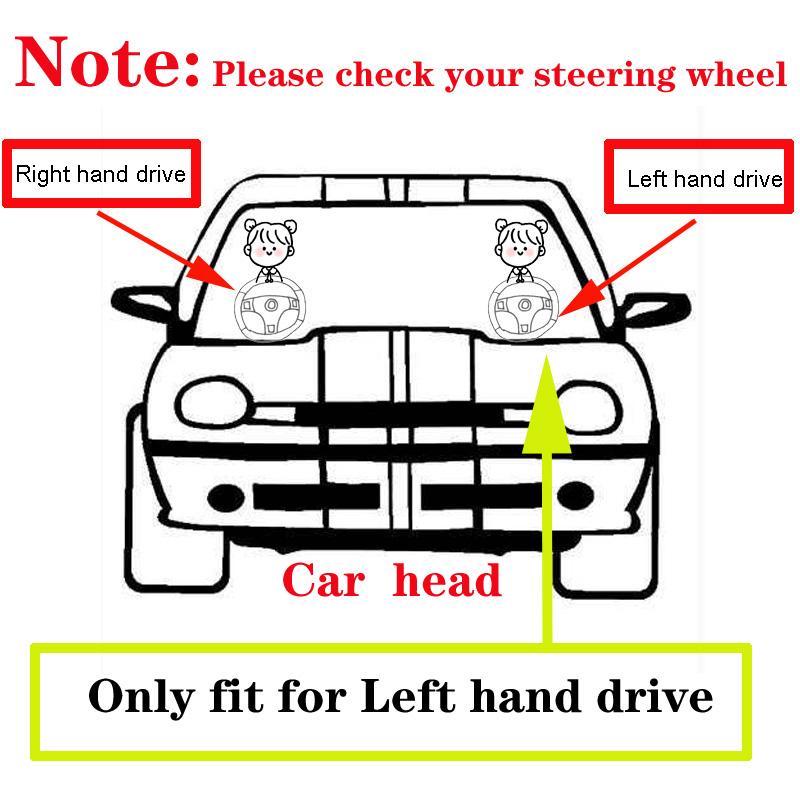 Note: Please check your steering wheel

Right hand drive

Left hand drive

Car head

Only fit for Left hand drive