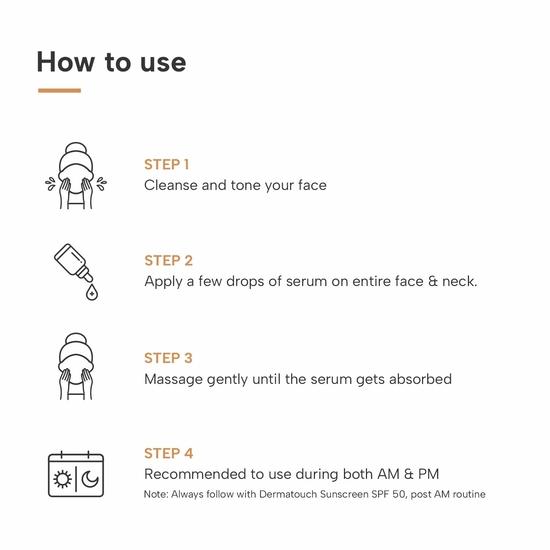 How to use

STEP 1
Cleanse and tone your face

STEP 2
Apply a few drops of serum on entire face & neck.

STEP 3
Massage gently until the serum gets absorbed

STEP 4
Recommended to use during both AM & PM
Note: Always follow with Dermatouch Sunscreen SPF 50, post AM routine