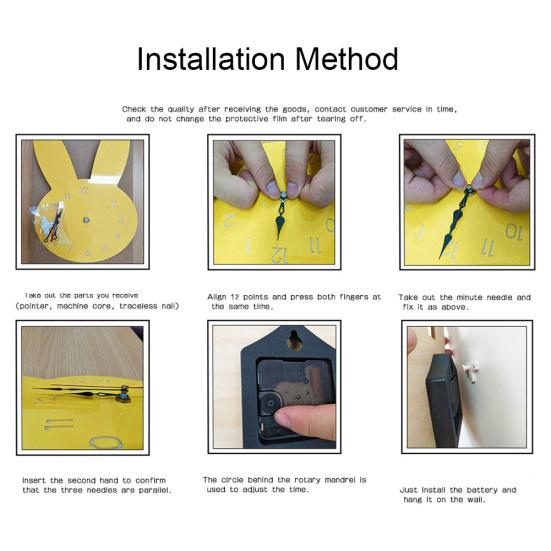 Installation Method

Check the quality after receiving the goods, contact customer service in time, and do not change the protective film after tearing off.

Take out the parts you receive (pointer, machine core, traceless nail)

Align 12 points and press both fingers at the same time.

Take out the minute needle and fix it as above.

Insert the second hand to confirm that the three needles are parallel.

The circle behind the rotary mandrel is used to adjust the time.

Just install the battery and hang it on the wall.