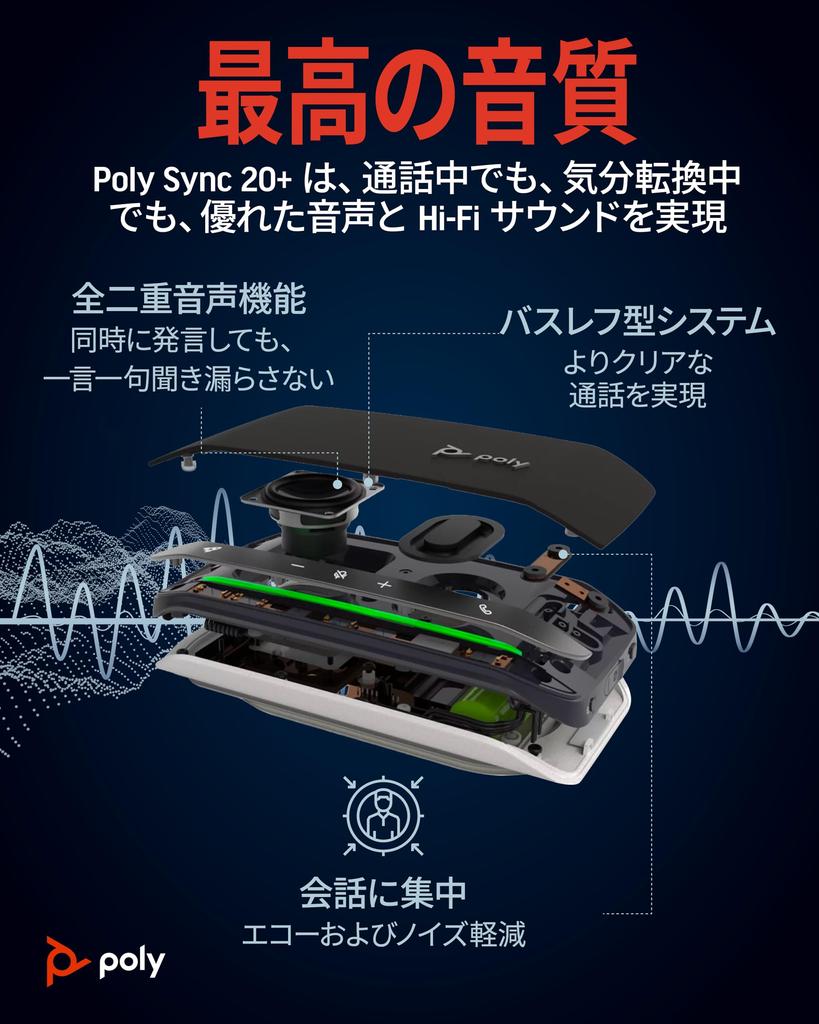 最高の音質

Poly Sync 20+ は、通話中でも、気分転換中でも、優れた音声と Hi-Fi サウンドを実現

全二重音声機能
同時に発言しても、一言一句聞き漏らさない

バスレフ型システム
よりクリアな通話を実現

poly

会話に集中
エコーおよびノイズ軽減

poly