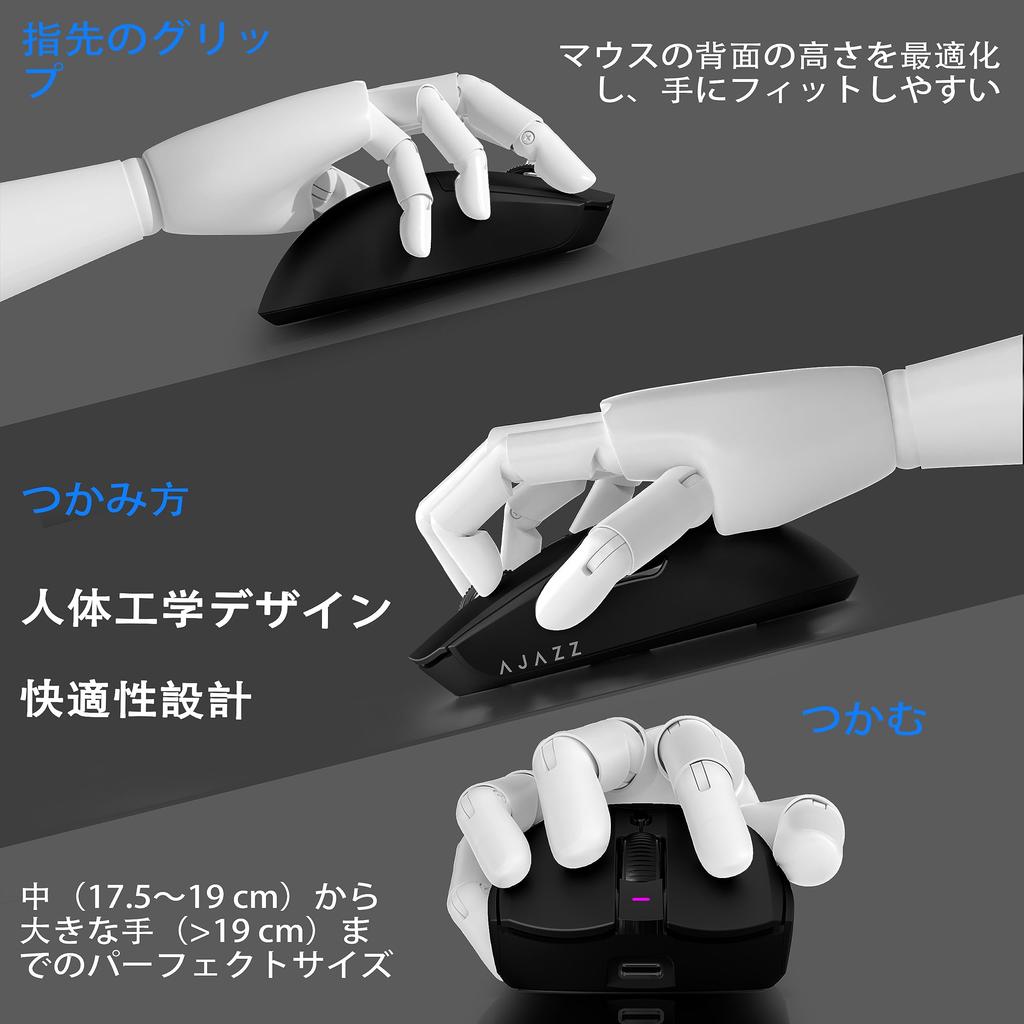 指先のグリップ

マウスの背面の高さを最適化し、手にフィットしやすい

つかみ方

人体工学デザイン

快適性設計

AJAZZ

つかむ

中（17.5～19 cm）から大きな手（>19 cm）までのパーフェクトサイズ