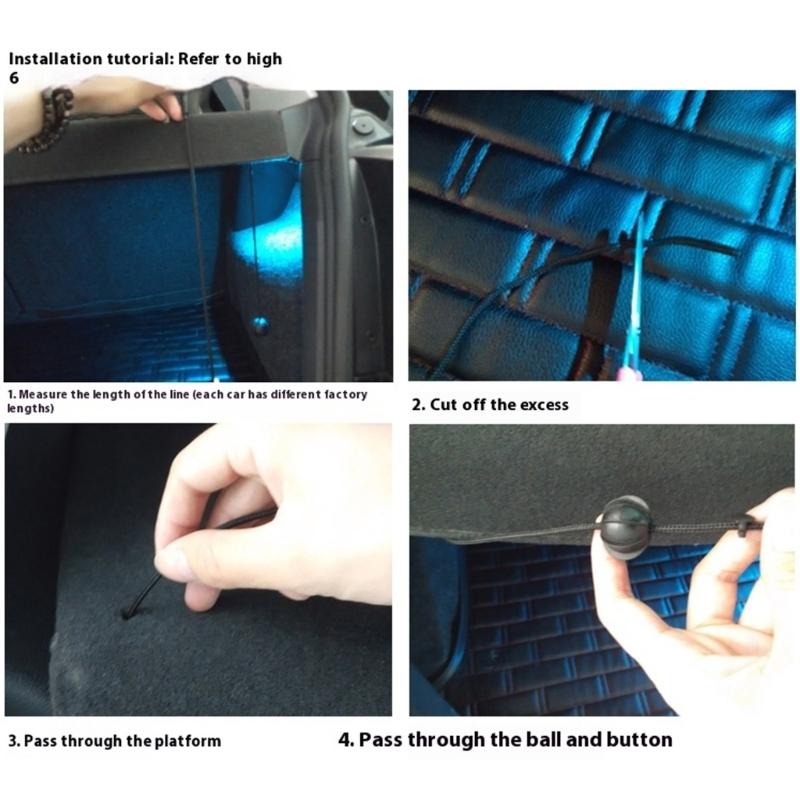 Installation tutorial: Refer to high 6

1. Measure the length of the line (each car has different factory lengths)

2. Cut off the excess

3. Pass through the platform

4. Pass through the ball and button