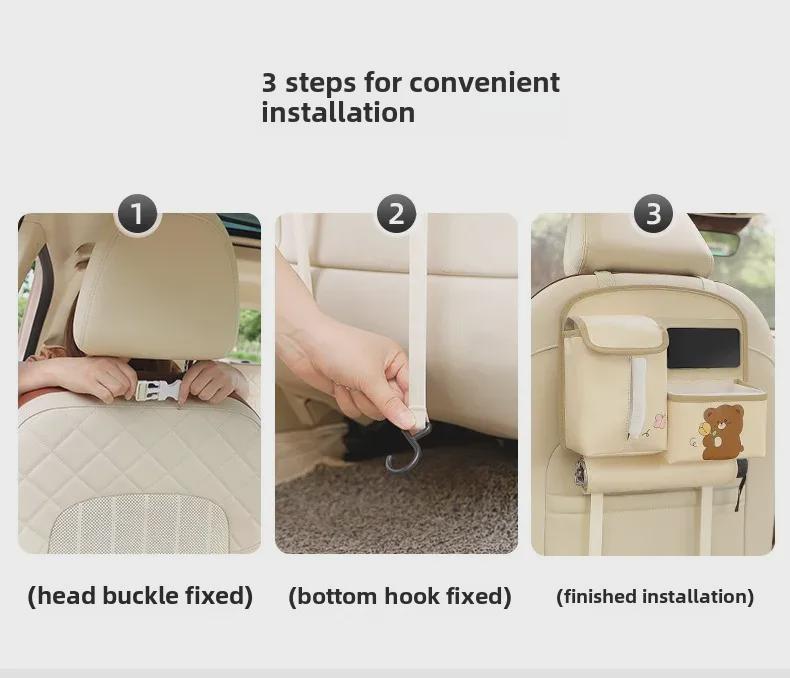 3 steps for convenient installation

1

2

3

(head buckle fixed)

(bottom hook fixed)

(finished installation)