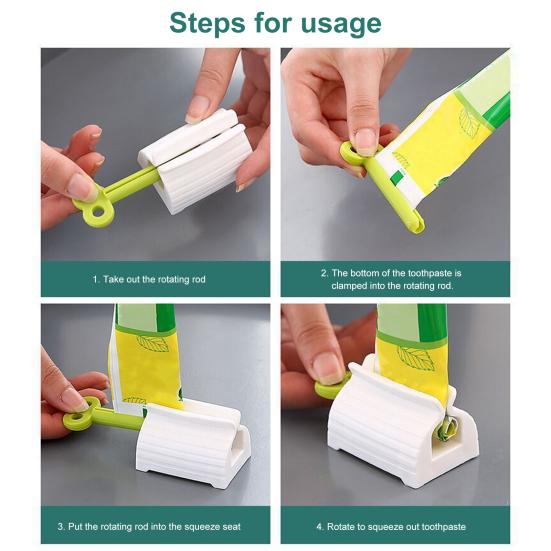 Steps for usage

1. Take out the rotating rod

2. The bottom of the toothpaste is clamped into the rotating rod.

3. Put the rotating rod into the squeeze seat

4. Rotate to squeeze out toothpaste