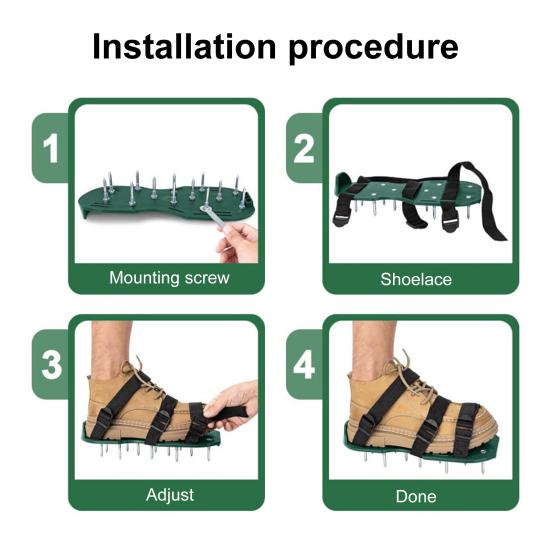 Installation procedure

1

Mounting screw

2

Shoelace

3

Adjust

4

Done