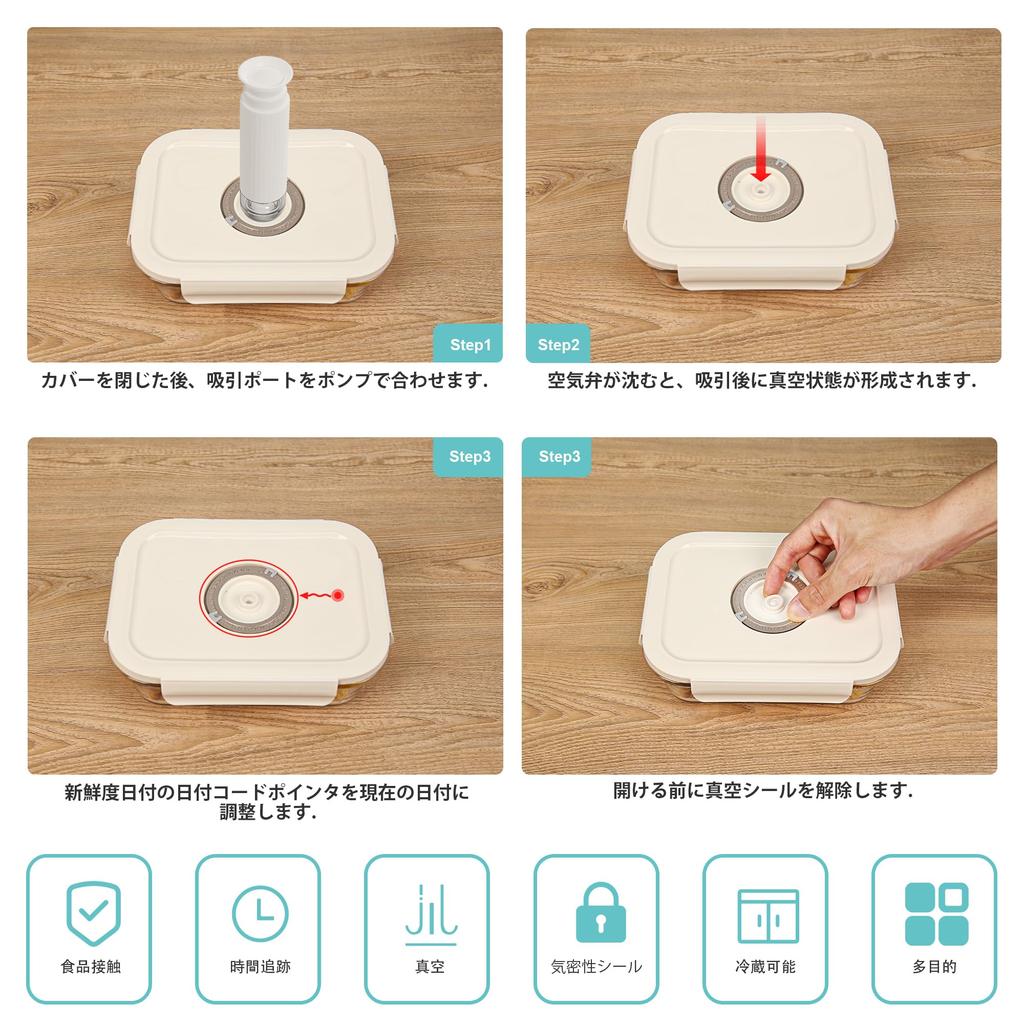 Step1

カバーを閉じた後、吸引ポートをポンプで合わせます.

Step2

空気弁が沈むと、吸引後に真空状態が形成されます.

Step3

新鮮度日付の日付コードポインタを現在の日付に調整します.

Step3

開ける前に真空シールを解除します.

食品接触

時間追跡

真空

気密性シール

冷蔵可能

多目的