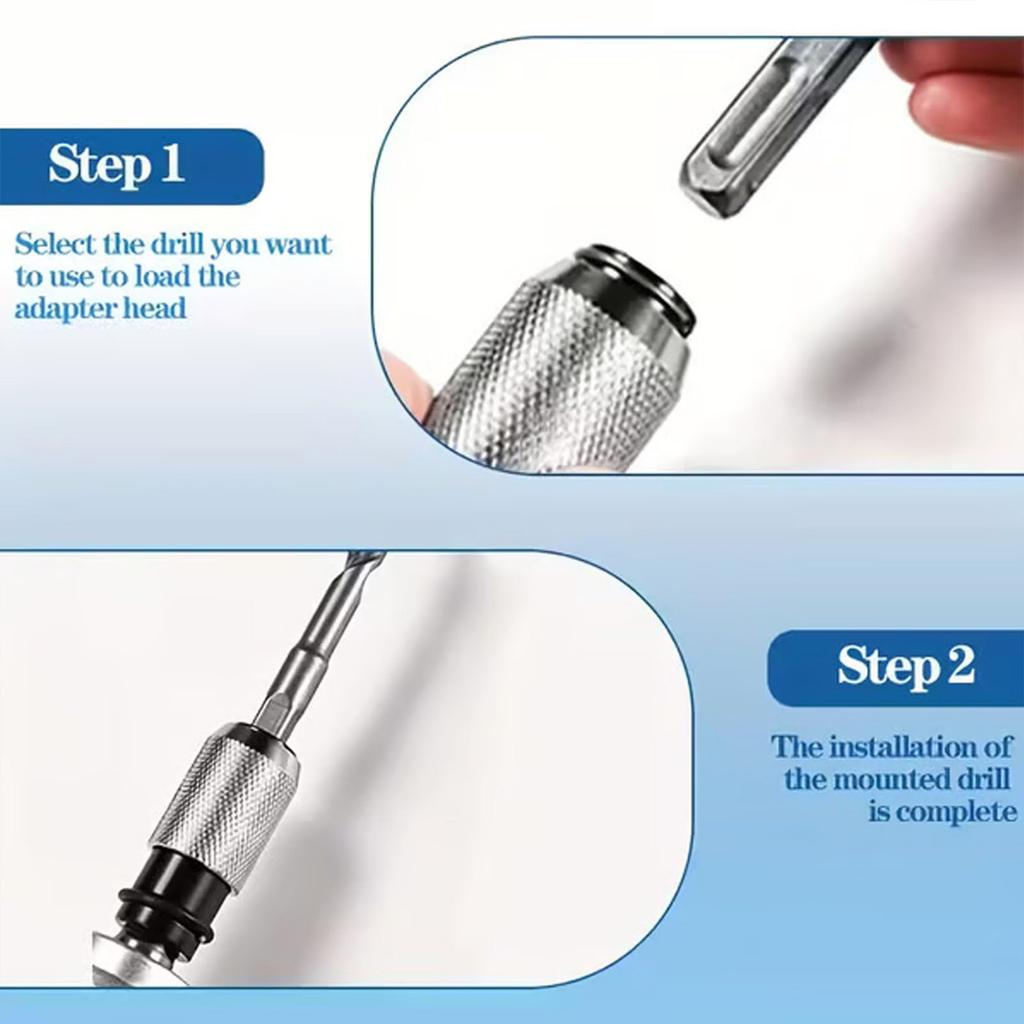 Step 1

Select the drill you want to use to load the adapter head

Step 2

The installation of the mounted drill is complete