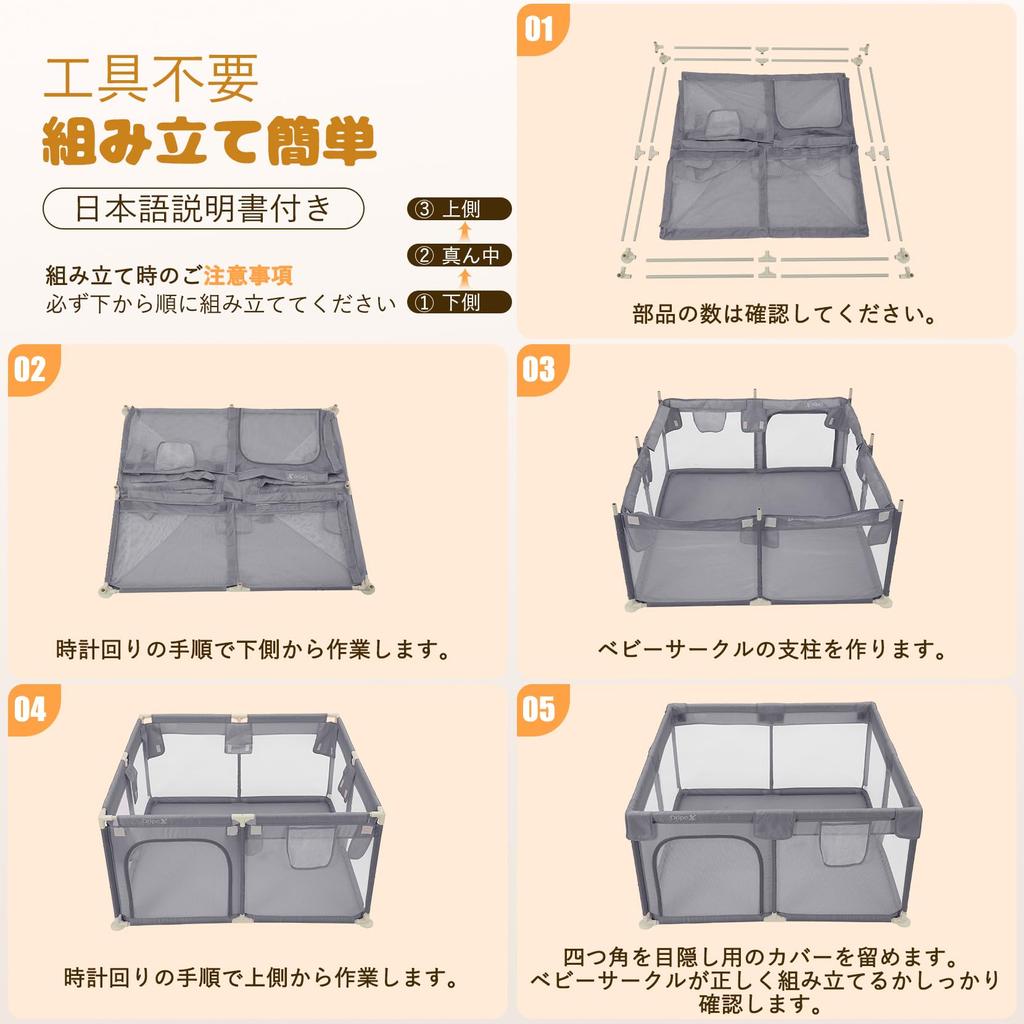 工具不要
組み立て簡単

日本語説明書付き

組み立て時のご注意事項
必ず下から順に組み立ててください

③ 上側
② 真ん中
① 下側

01
部品の数は確認してください。

02
時計回りの手順で下側から作業します。

03
ベビーサークルの支柱を作ります。

04
時計回りの手順で上側から作業します。

05
四つ角を目隠し用のカバーを留めます。
ベビーサークルが正しく組み立てるかしっかり確認します。