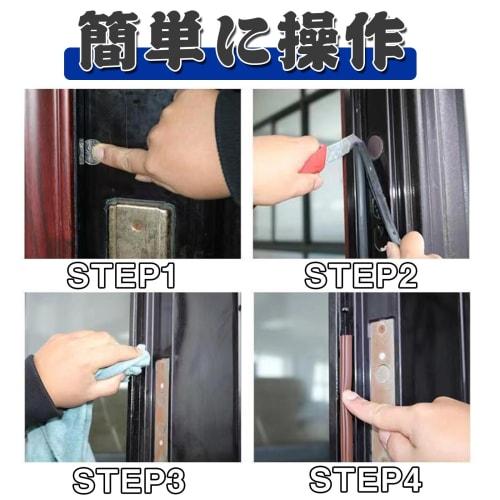 簡単に操作

STEP1

STEP2

STEP3

STEP4