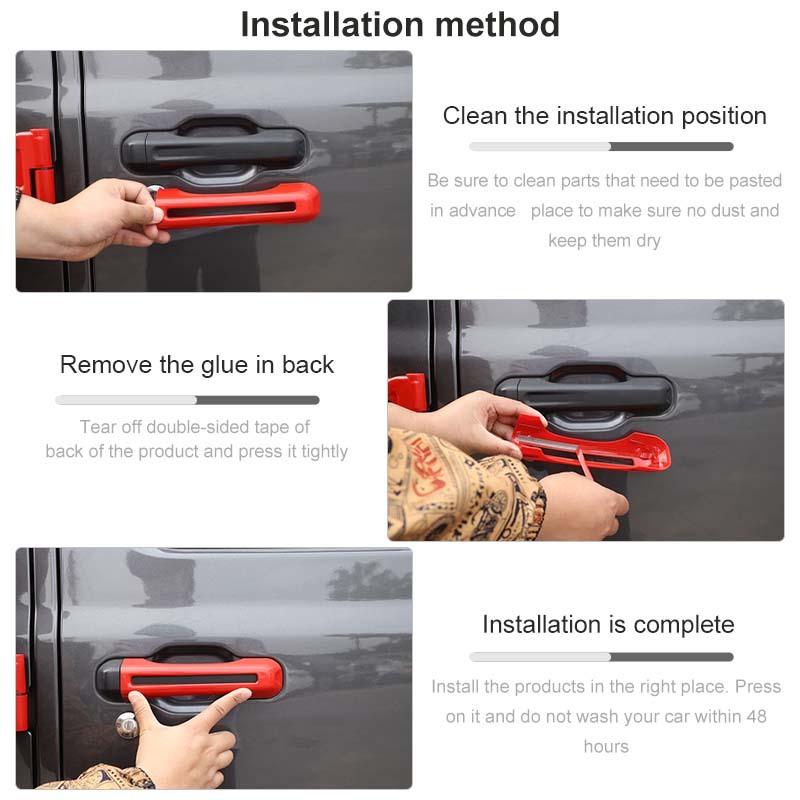 Installation method

Clean the installation position

Be sure to clean parts that need to be pasted in advance place to make sure no dust and keep them dry

Remove the glue in back

Tear off double-sided tape of back of the product and press it tightly

Installation is complete

Install the products in the right place. Press on it and do not wash your car within 48 hours