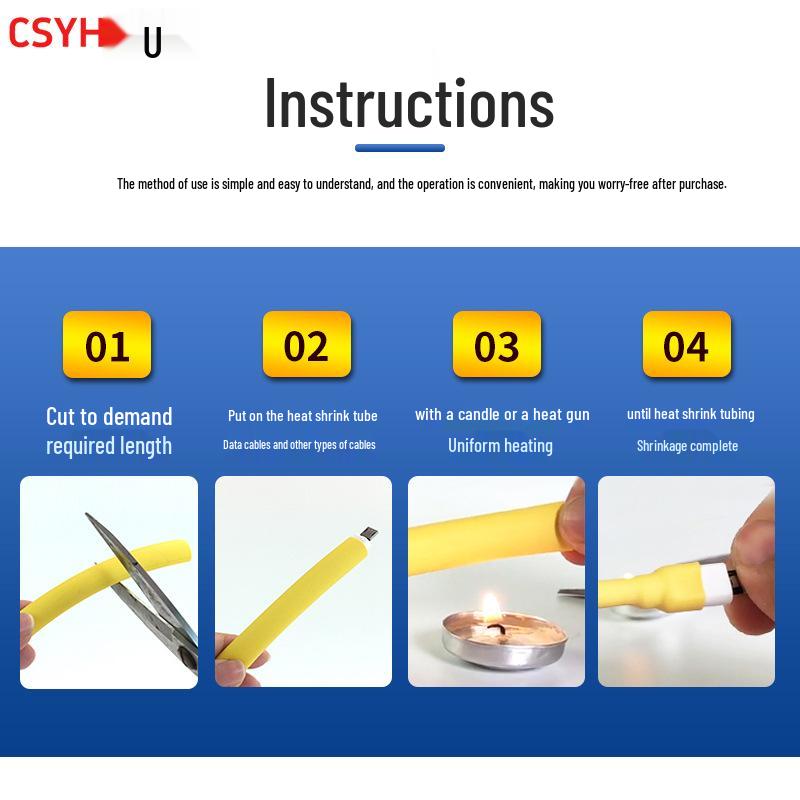 CSYH U

Instructions

The method of use is simple and easy to understand, and the operation is convenient, making you worry-free after purchase.

01

Cut to demand required length

02

Put on the heat shrink tube

Data cables and other types of cables

03

with a candle or a heat gun

Uniform heating

04

until heat shrink tubing

Shrinkage complete