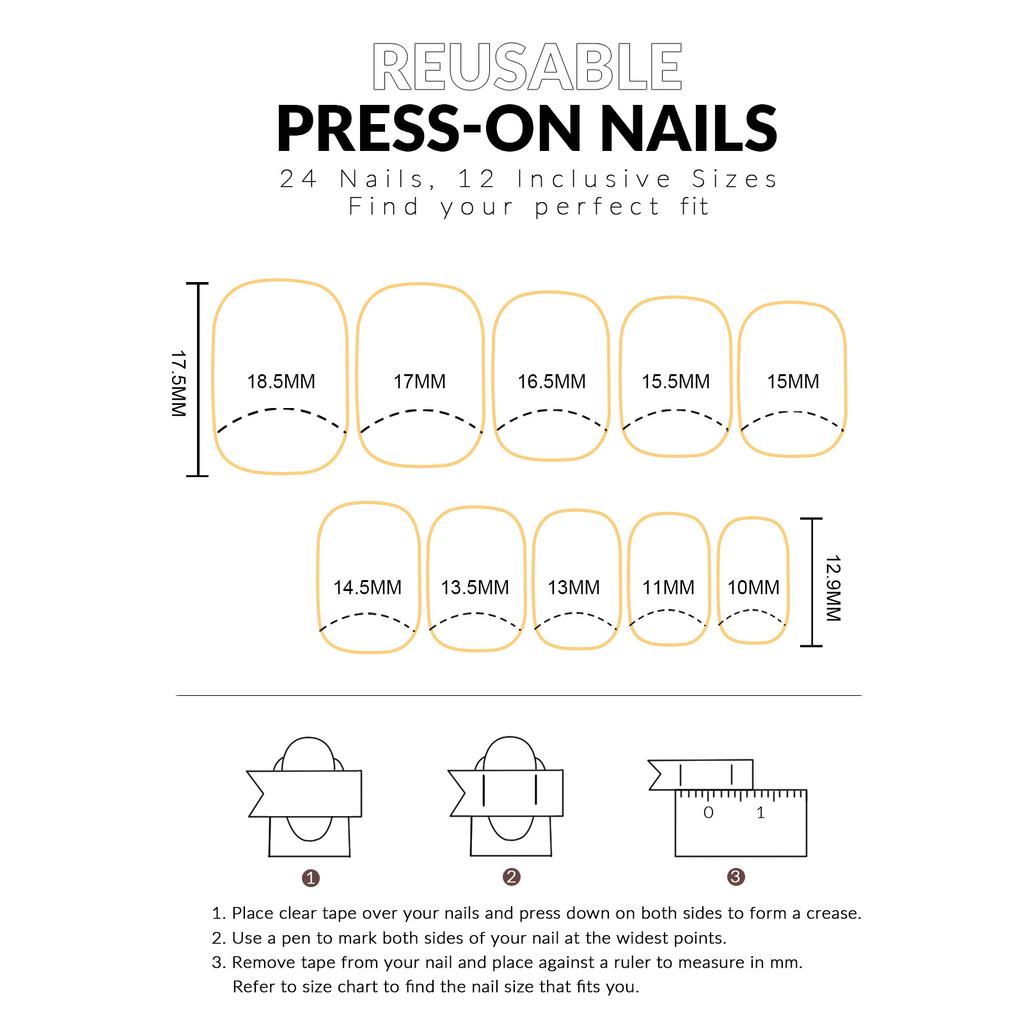 REUSABLE
PRESS-ON NAILS
24 Nails, 12 Inclusive Sizes
Find your perfect fit

17.5MM

18.5MM 17MM 16.5MM 15.5MM 15MM

14.5MM 13.5MM 13MM 11MM 10MM

12.9MM

0 1

1 2 3

1. Place clear tape over your nails and press down on both sides to form a crease.
2. Use a pen to mark both sides of your nail at the widest points.
3. Remove tape from your nail and place against a ruler to measure in mm.
Refer to size chart to find the nail size that fits you.