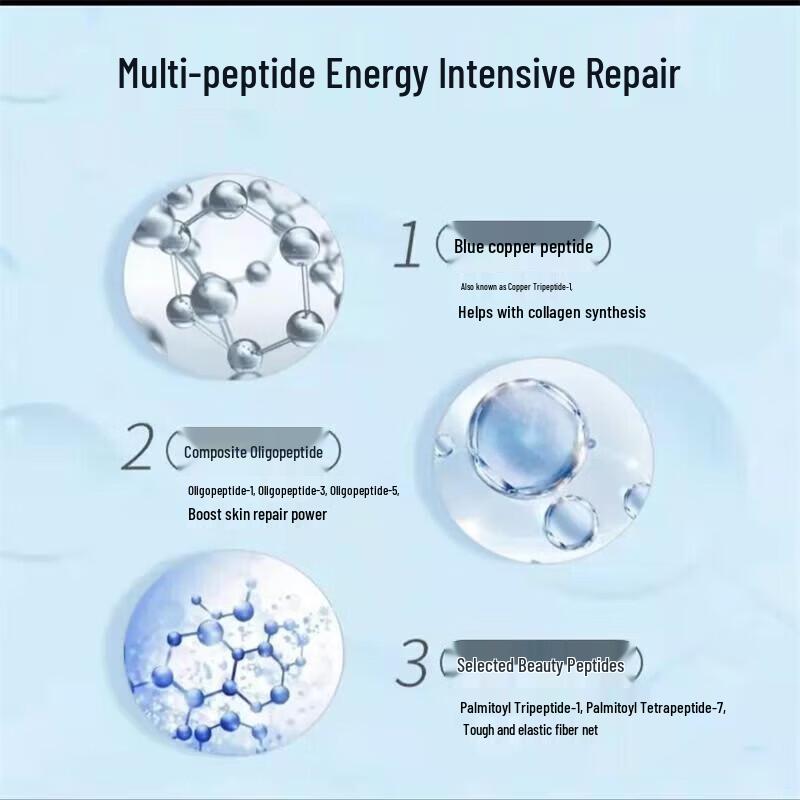 Multi-peptide Energy Intensive Repair

1 Blue copper peptide

Also known as Copper Tripeptide-1,

Helps with collagen synthesis

2 Composite Oligopeptide

Oligopeptide-1, Oligopeptide-3, Oligopeptide-5,

Boost skin repair power

3 Selected Beauty Peptides

Palmitoyl Tripeptide-1, Palmitoyl Tetrapeptide-7,

Tough and elastic fiber net