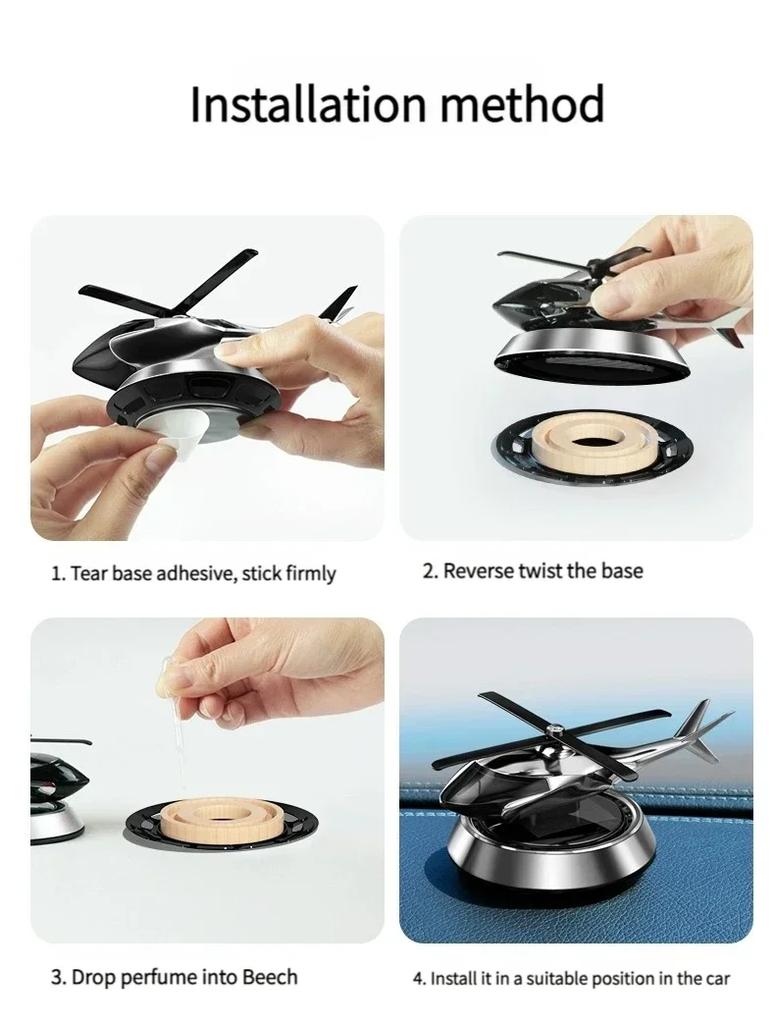 Installation method

1. Tear base adhesive, stick firmly

2. Reverse twist the base

3. Drop perfume into Beech

4. Install it in a suitable position in the car