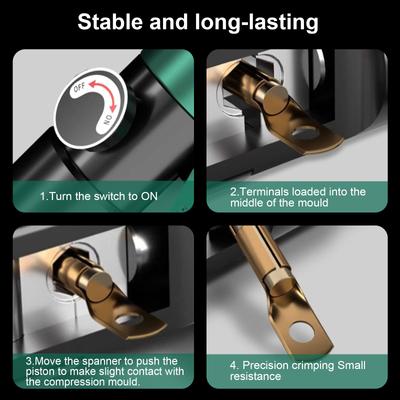 Stable and long-lasting

OFF
ON

1.Turn the switch to ON

2.Terminals loaded into the middle of the mould

3.Move the spanner to push the piston to make slight contact with the compression mould.

4. Precision crimping Small resistance