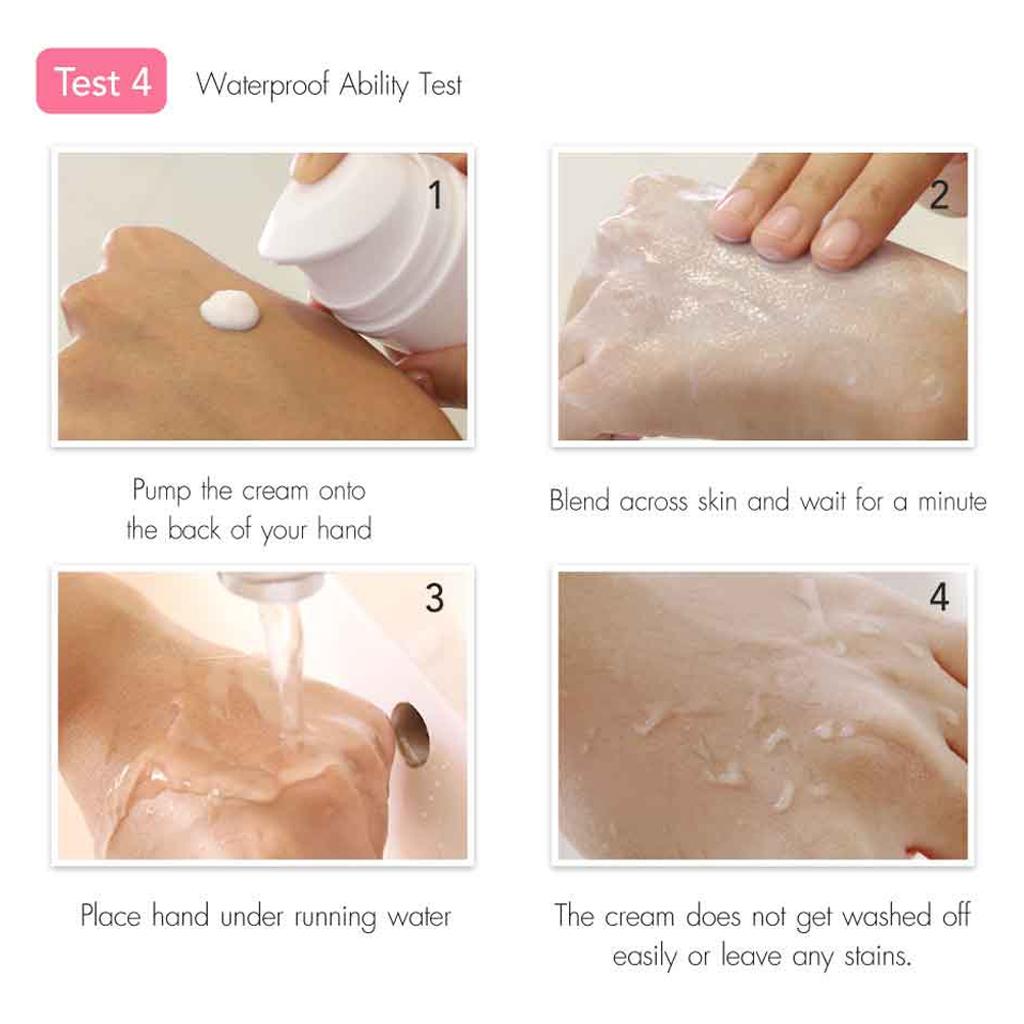 Test 4 Waterproof Ability Test

1

Pump the cream onto the back of your hand

2

Blend across skin and wait for a minute

3

Place hand under running water

4

The cream does not get washed off easily or leave any stains.